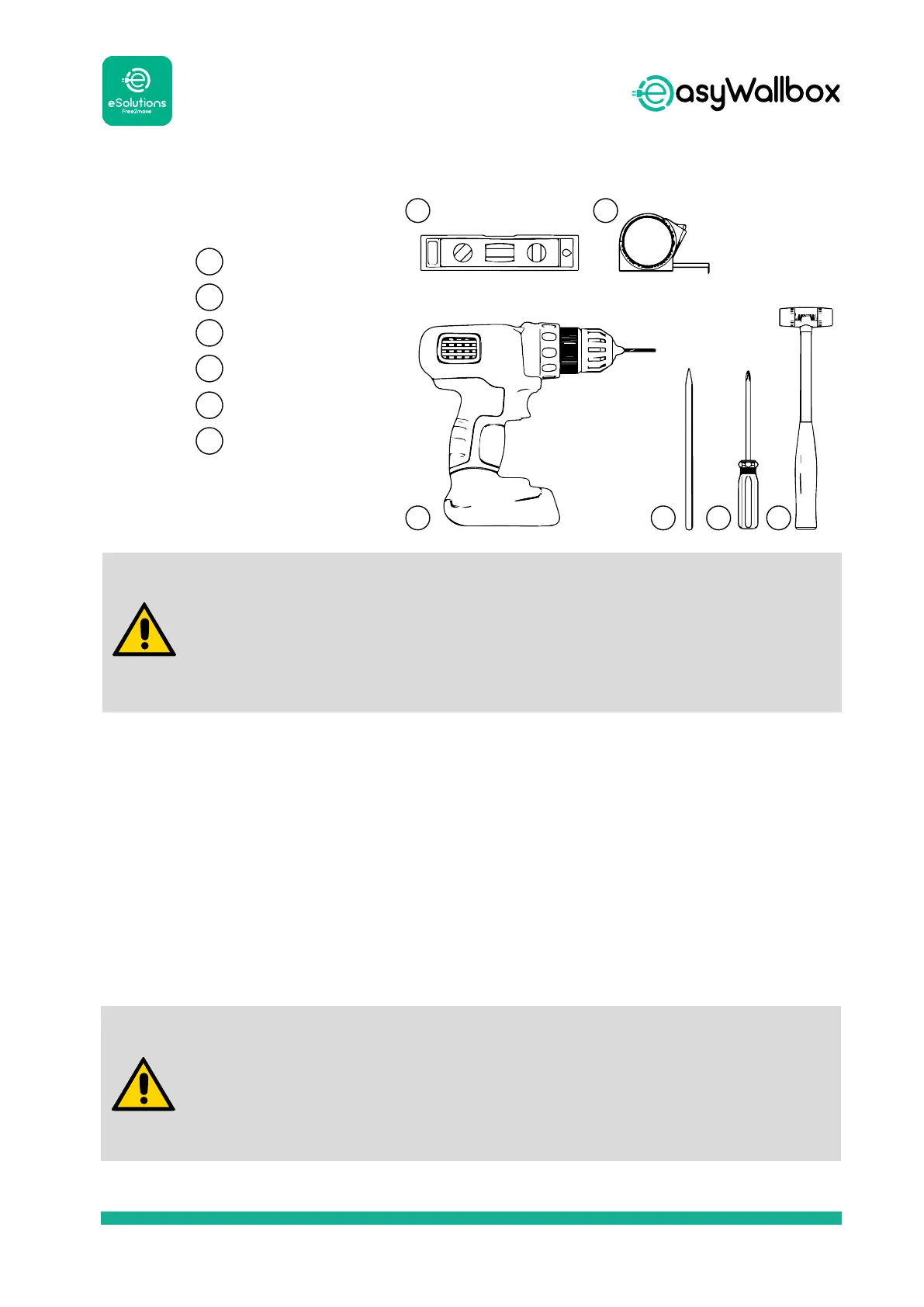 eSolutions
Free2move

easyWallbox