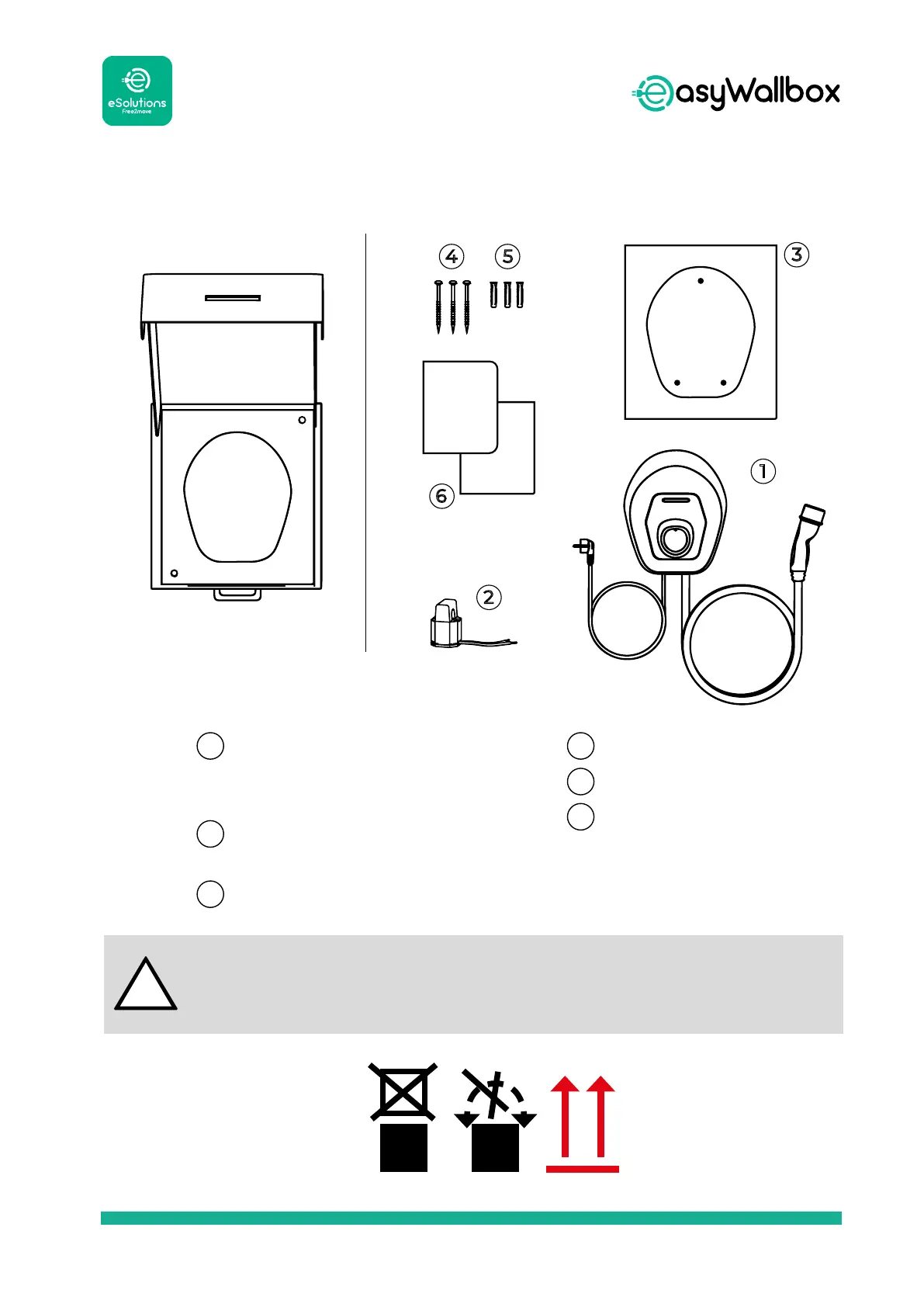 eSolutions
Free2move

easyWallbox

4 5

3

6

1

2