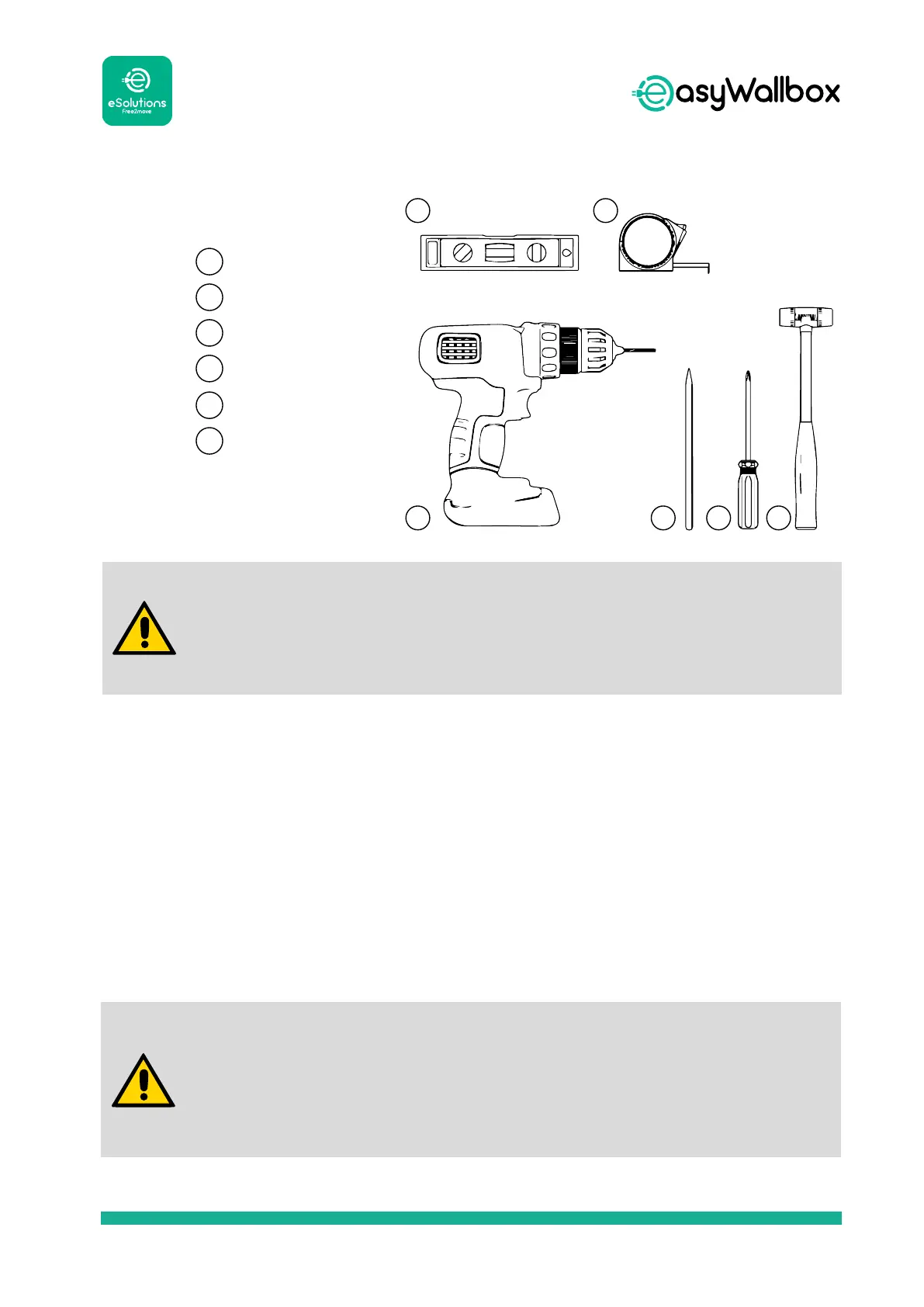 eSolutions
Free2move

easyWallbox