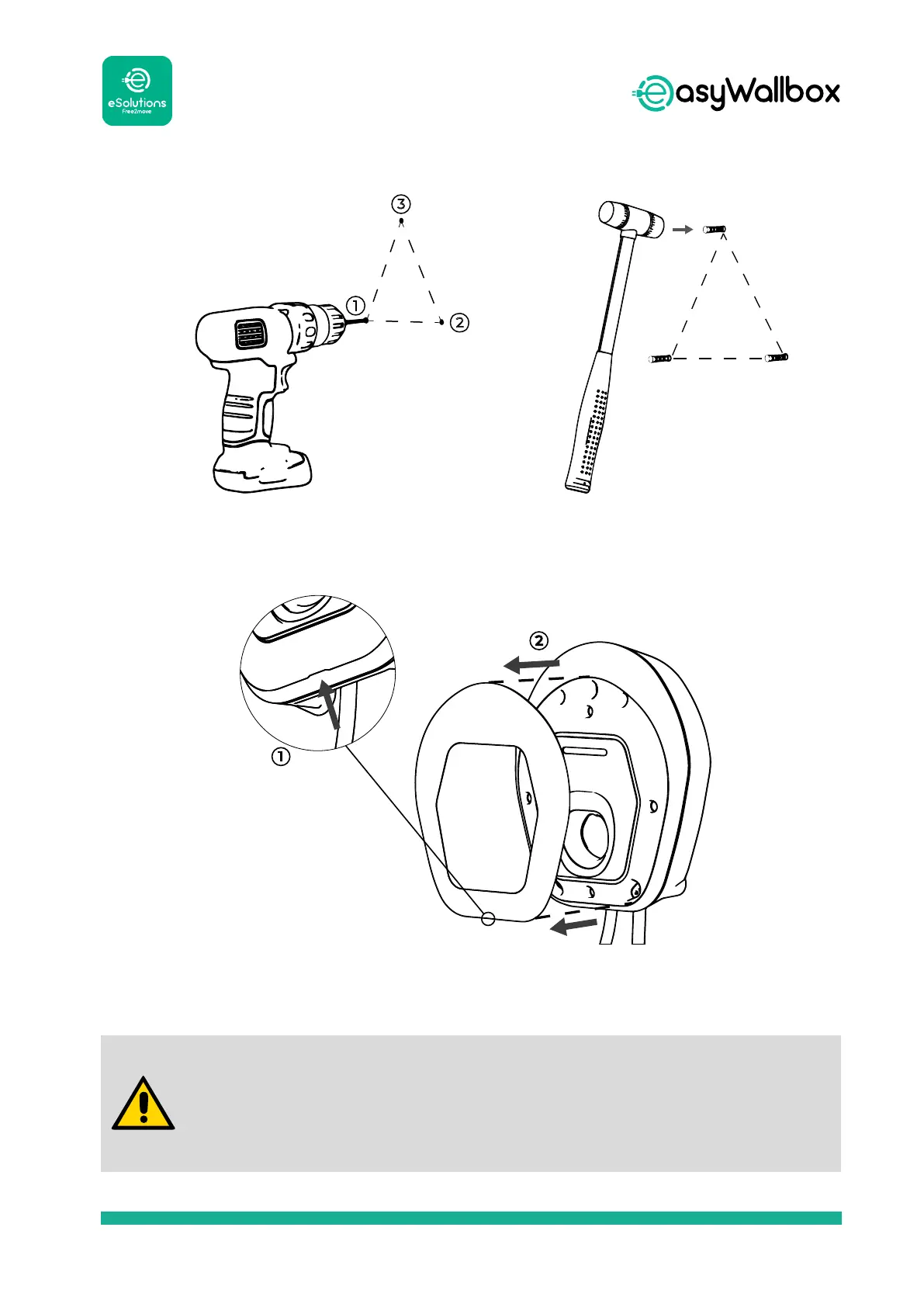 eSolutions
Free2move

easyWallbox

3
1
2

2
1