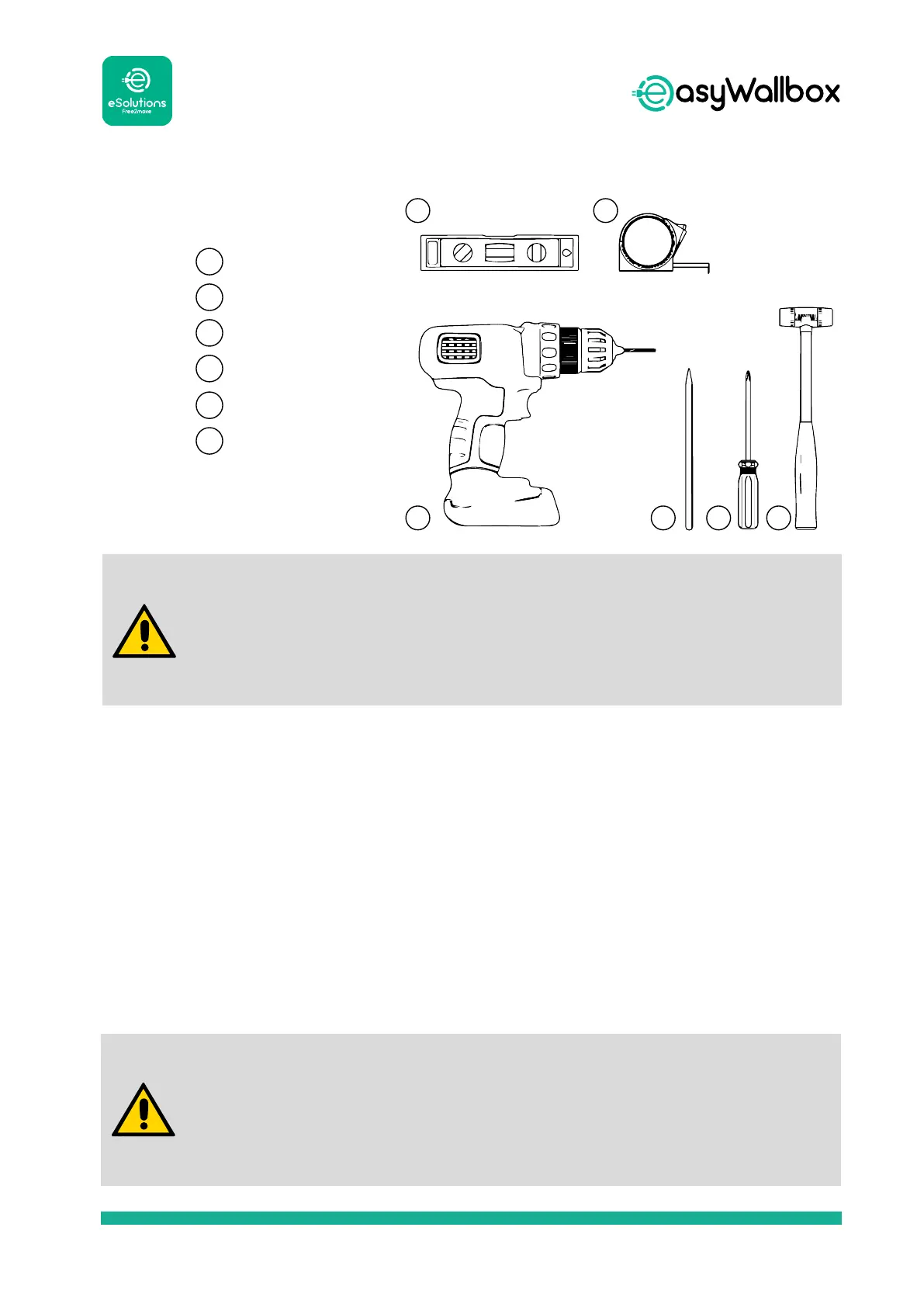 eSolutions
Free2move

easyWallbox