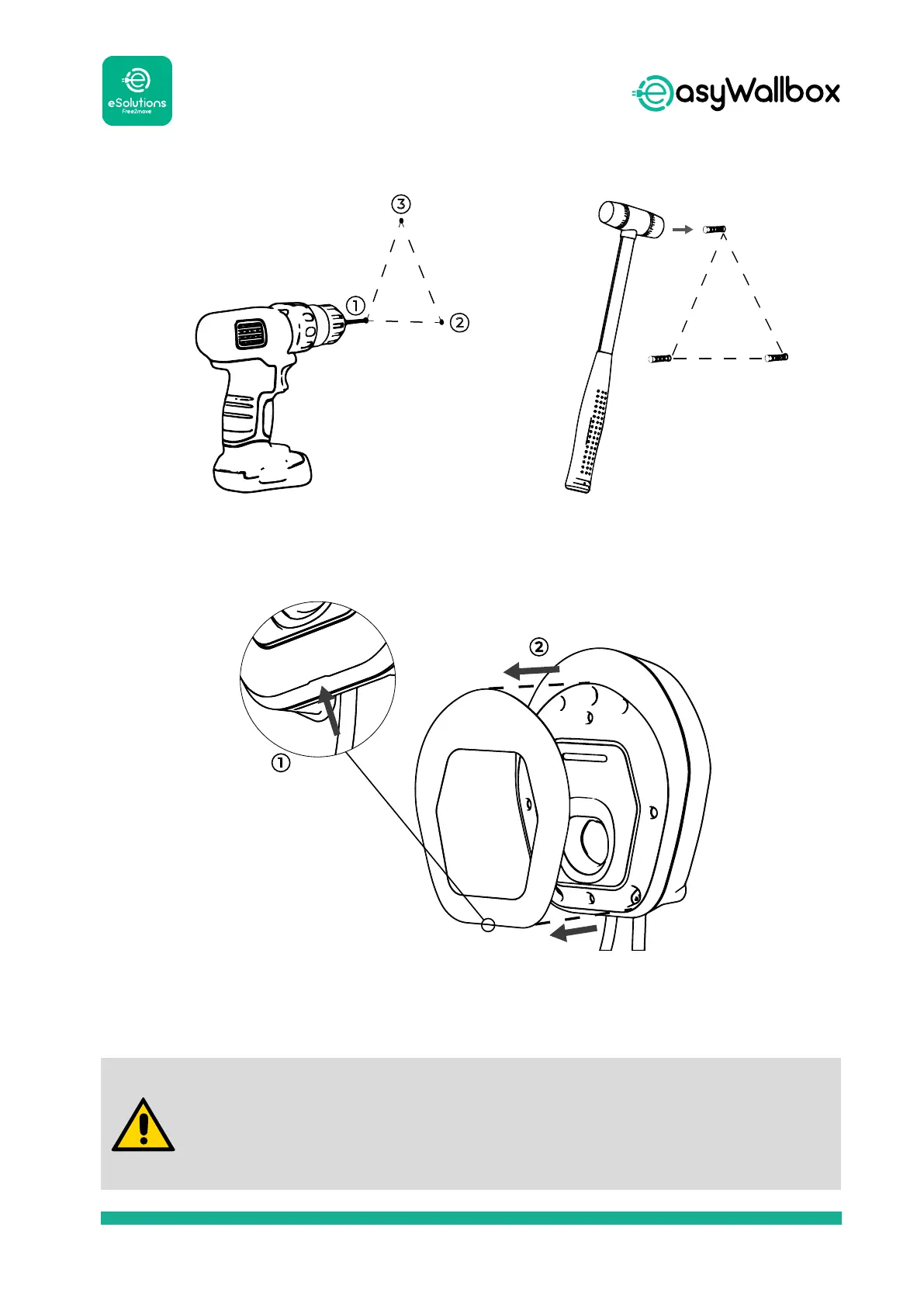 eSolutions
Free2move

easyWallbox

③
①
②

②
①