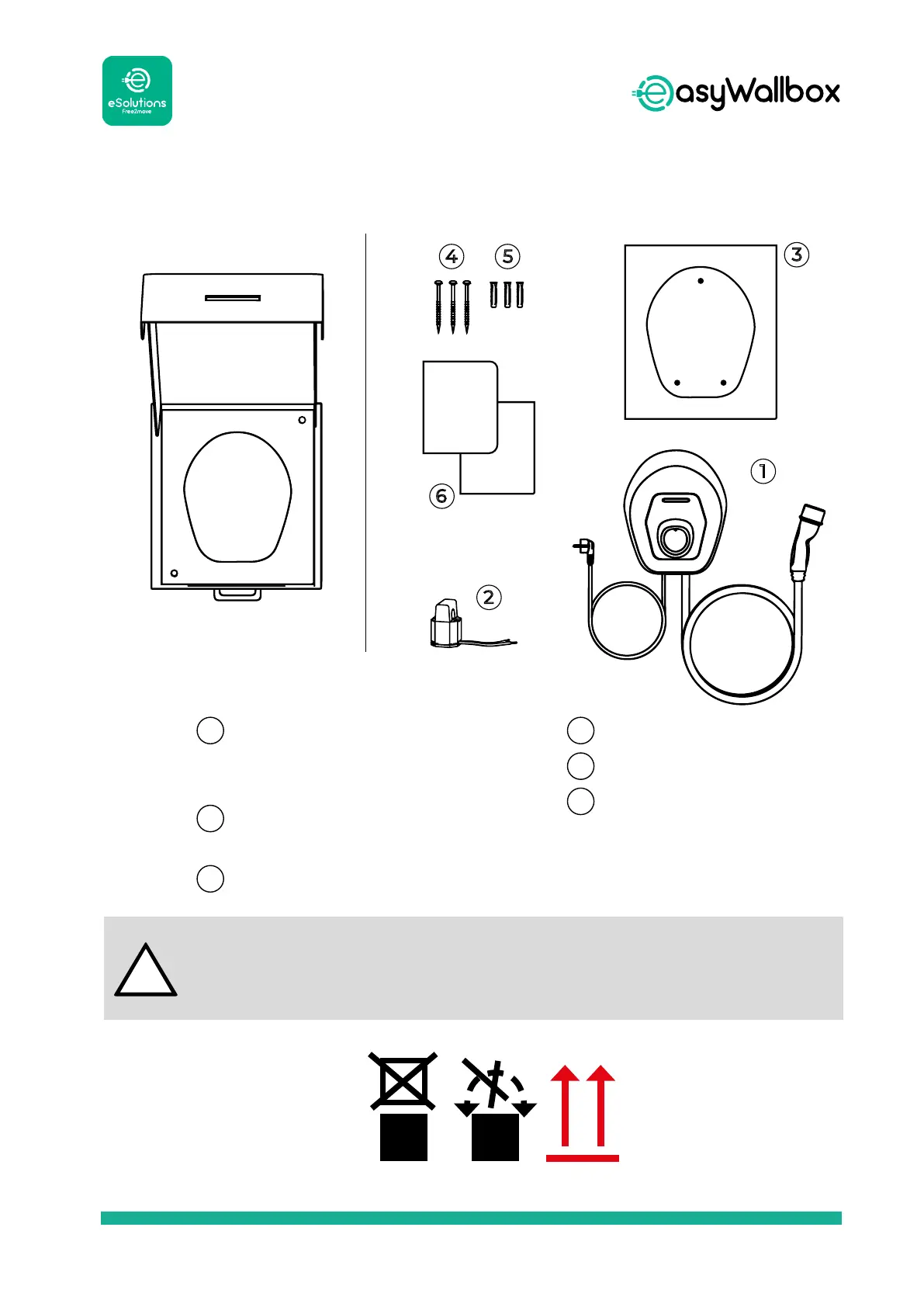 eSolutions
Free2move

easyWallbox

4 5

3

6

1

2