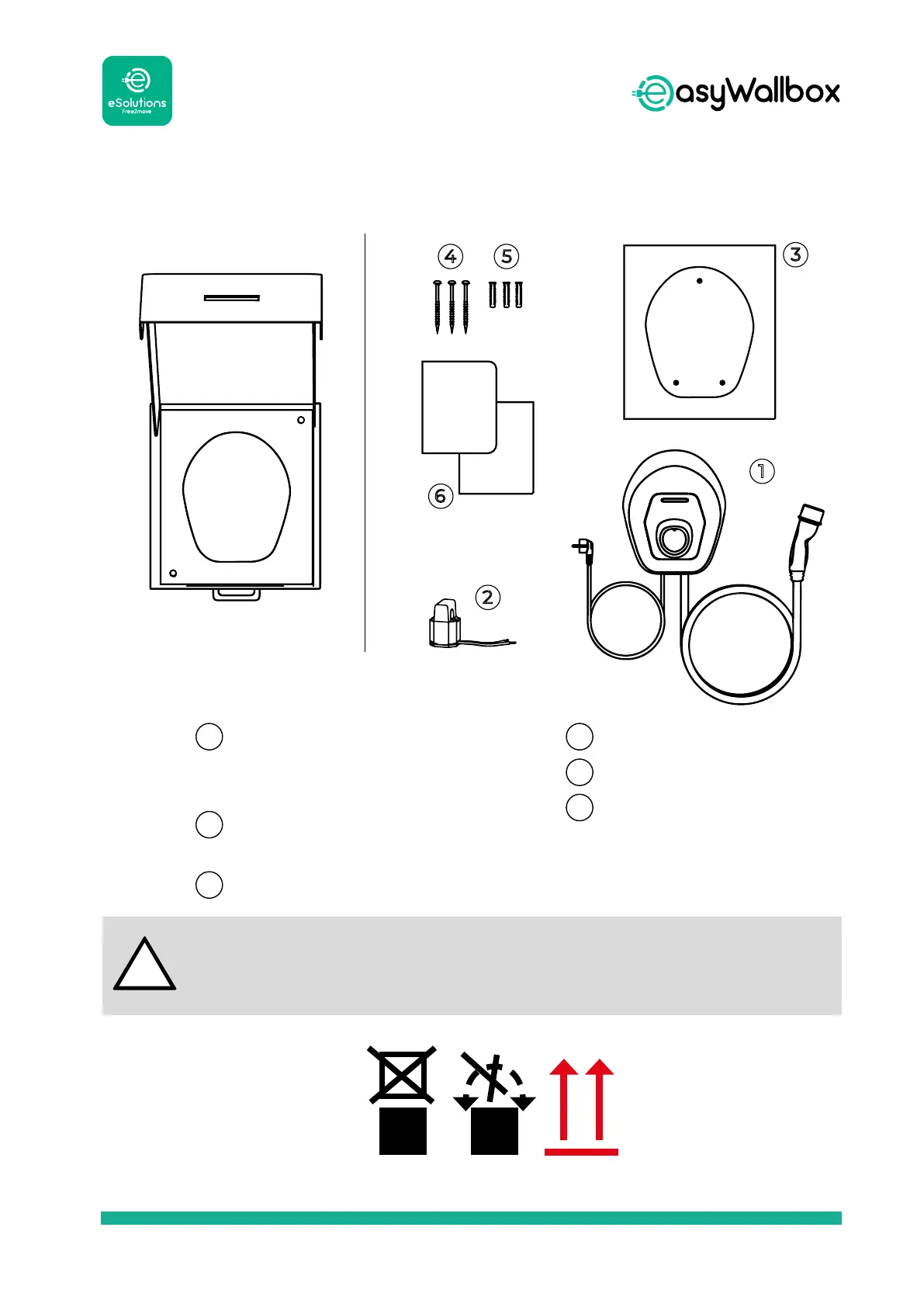 eSolutions
Free2move

easyWallbox

4 5

3

6

1

2