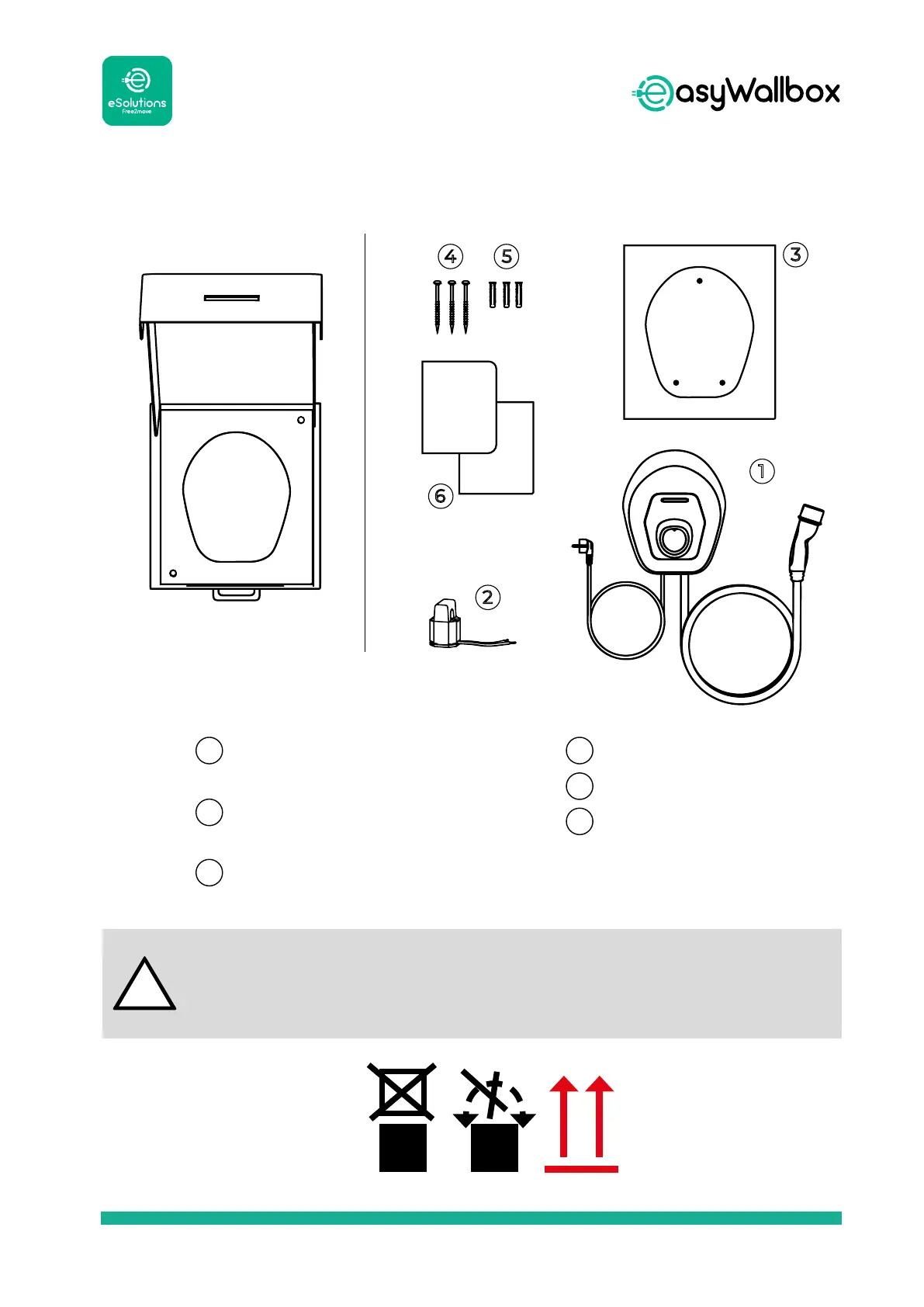 eSolutions
Free2move

easyWallbox

4 5

3

6

1

2