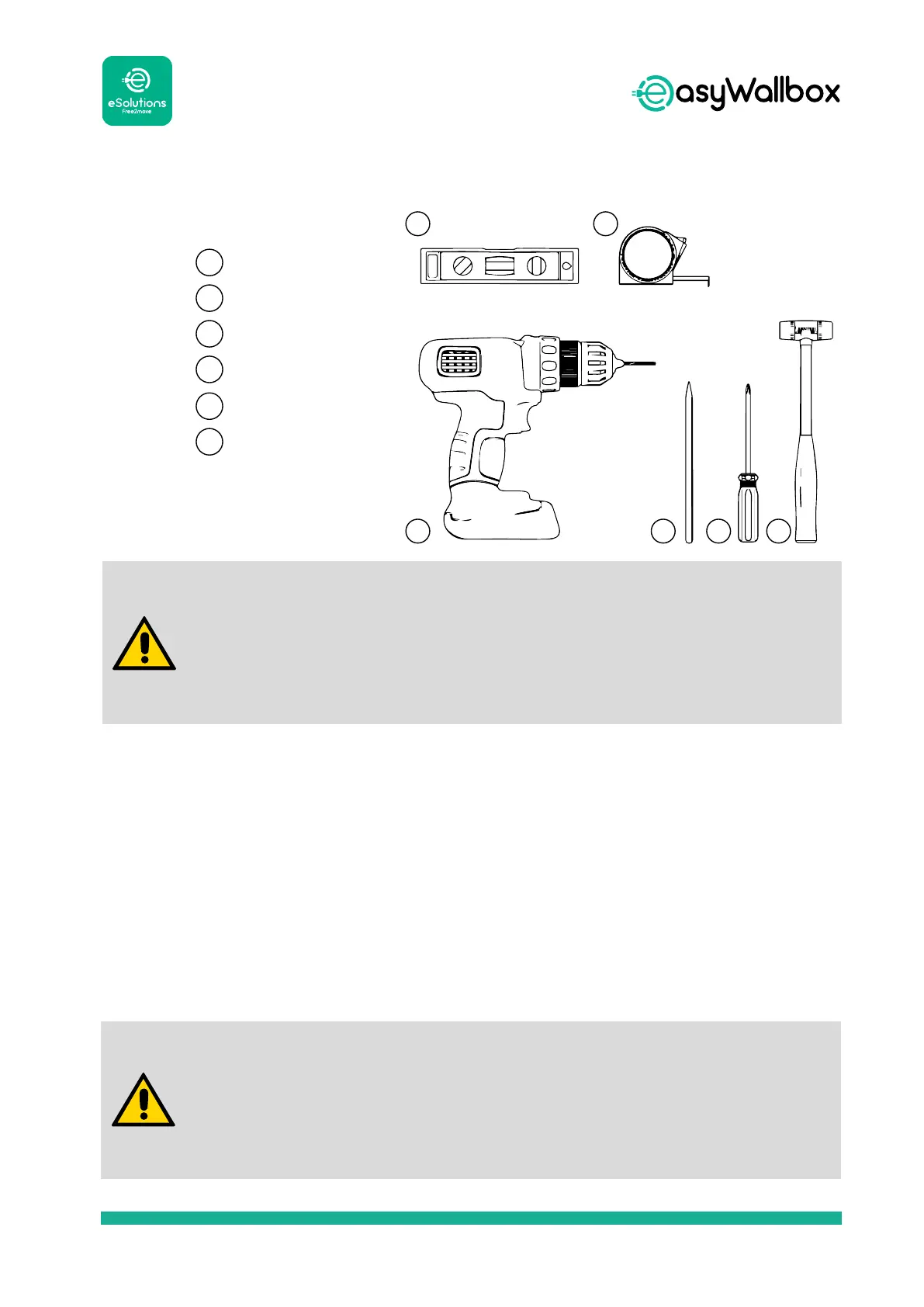 eSolutions
Free2move

easyWallbox