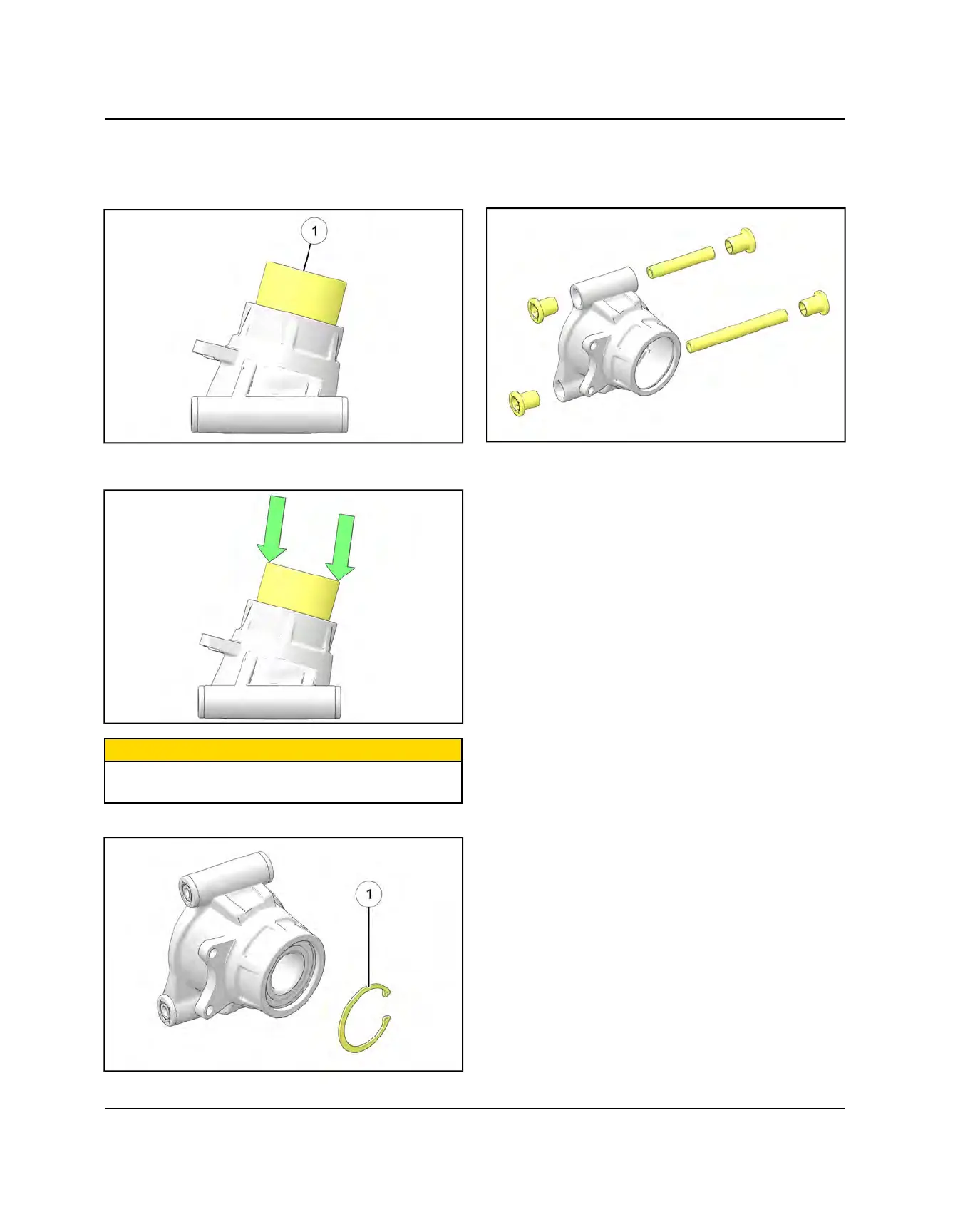 1

1