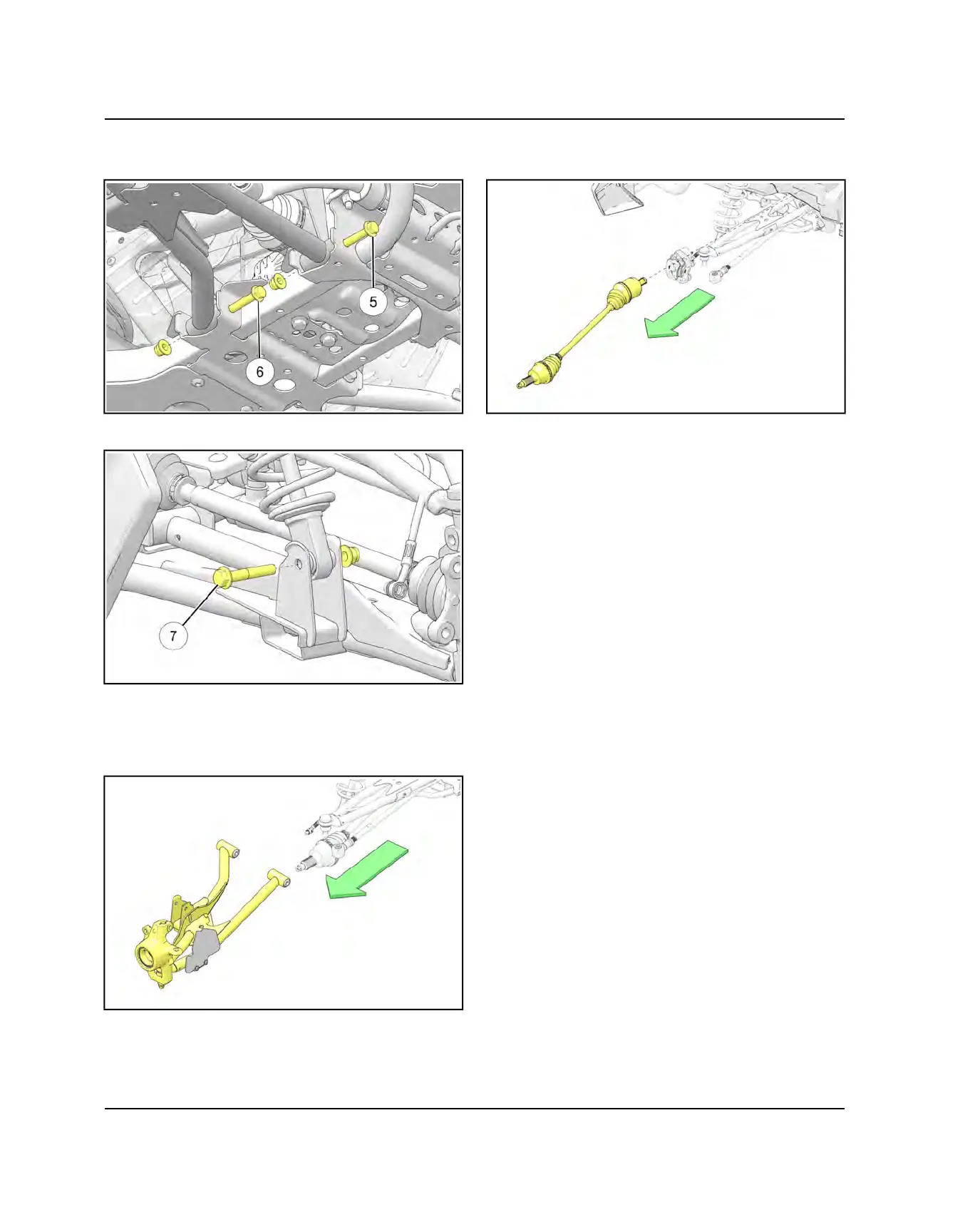 5

6

7