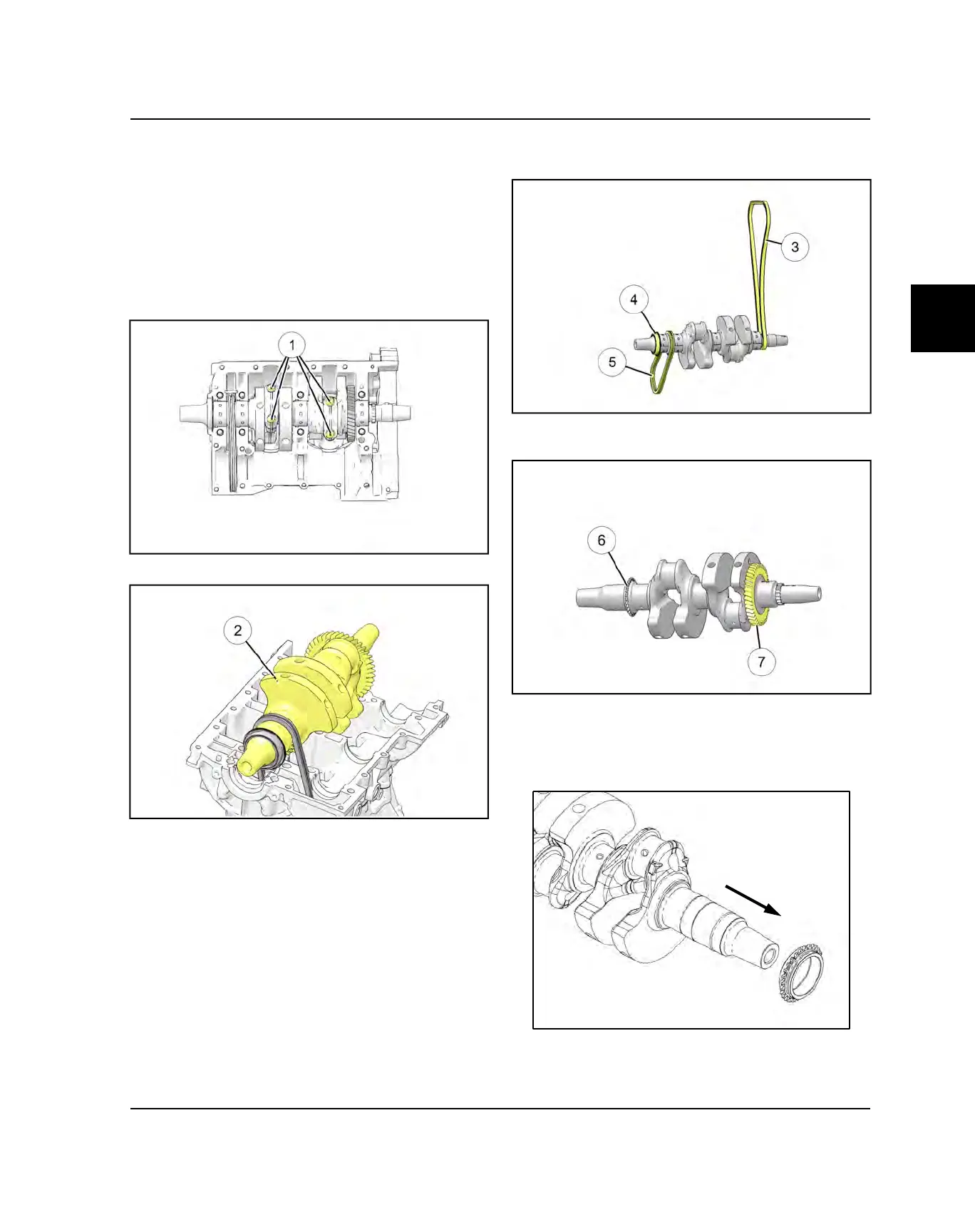 1

2

3

4

5

6

7