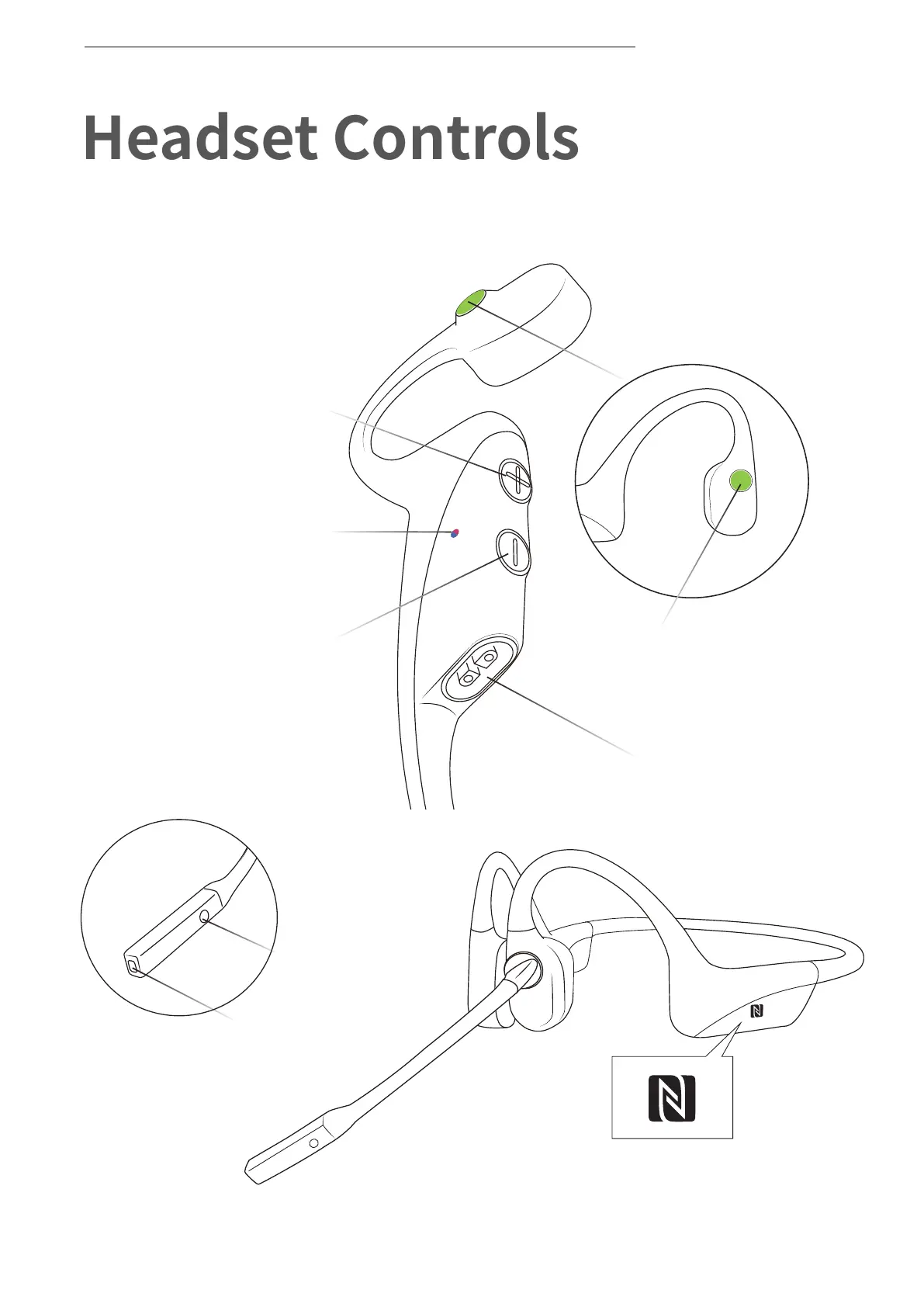 Headset Controls