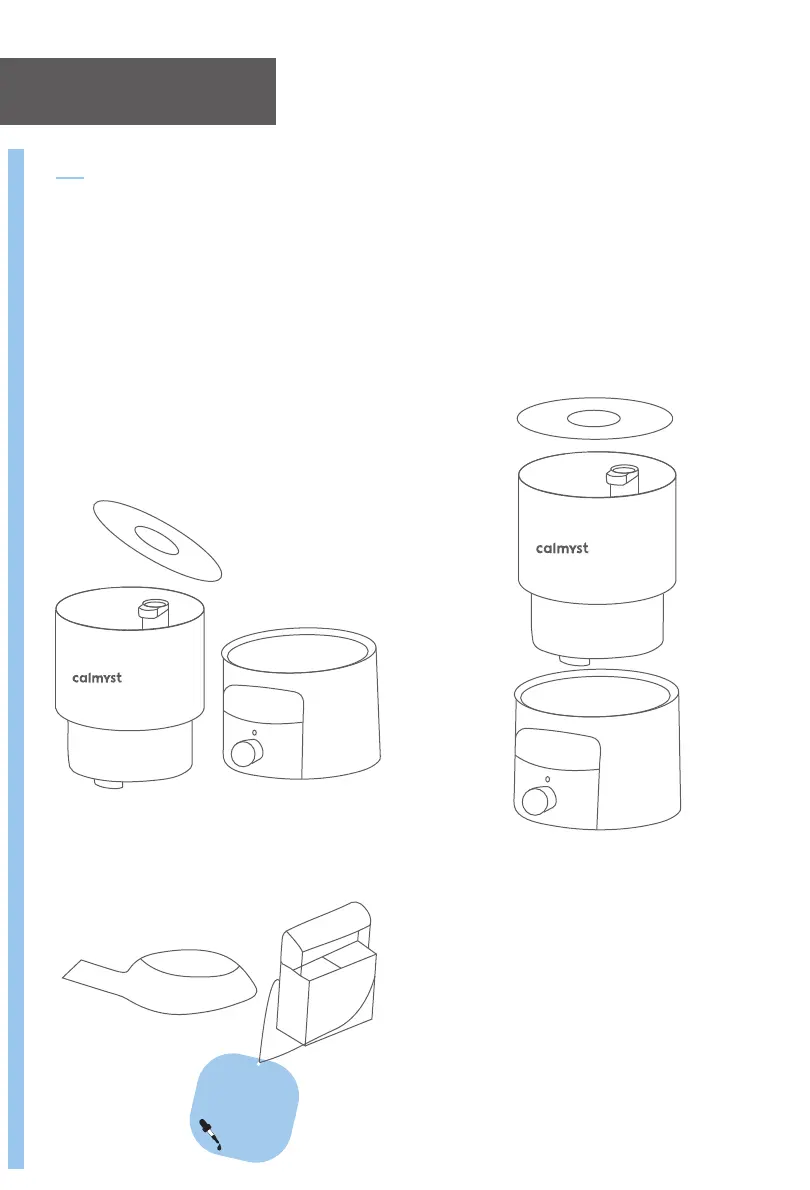 calmyst

calmyst