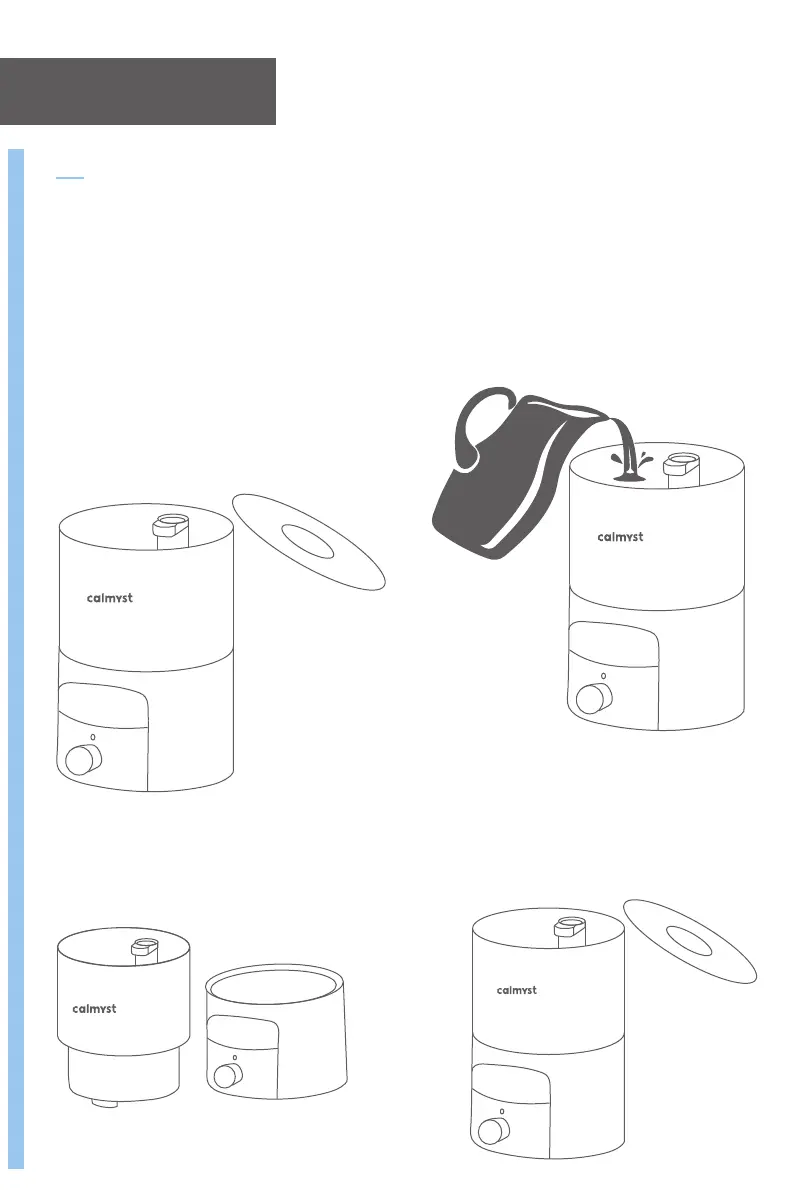 calmyst

0

calmyst

0

calmyst

0

calmyst

0