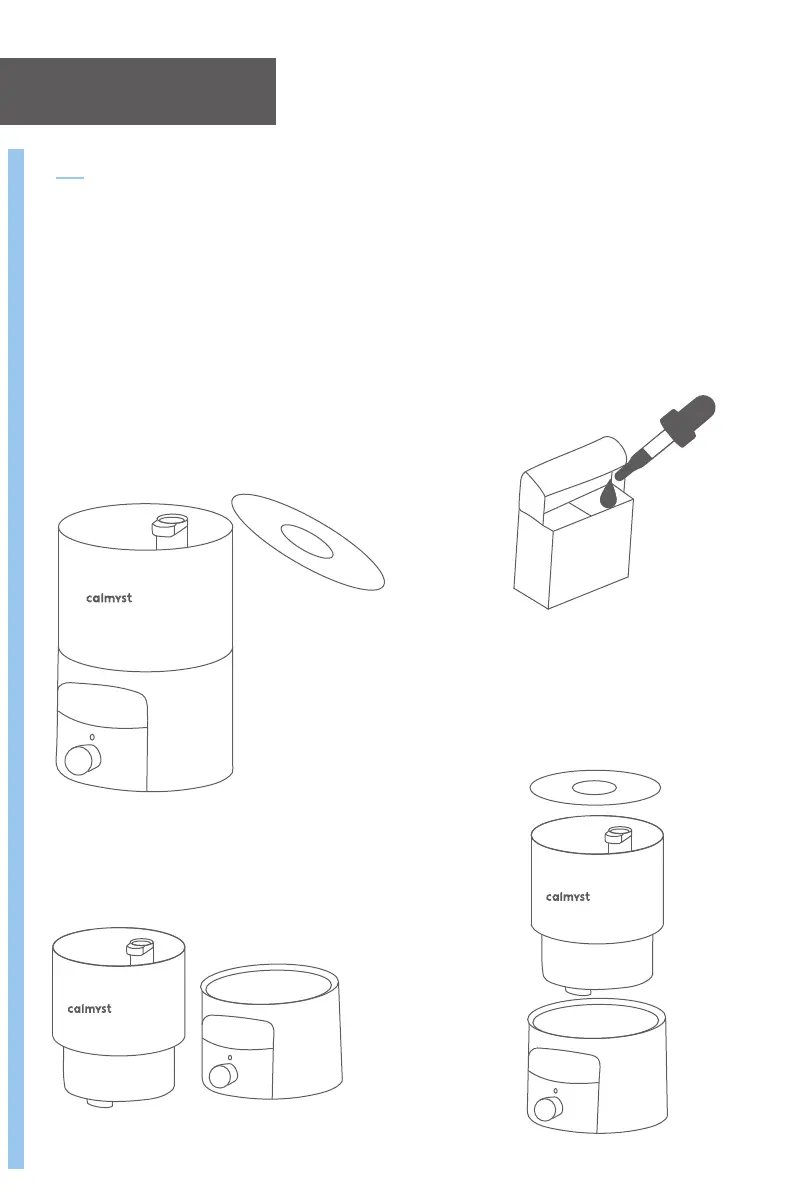 calmyst

calmyst

calmyst