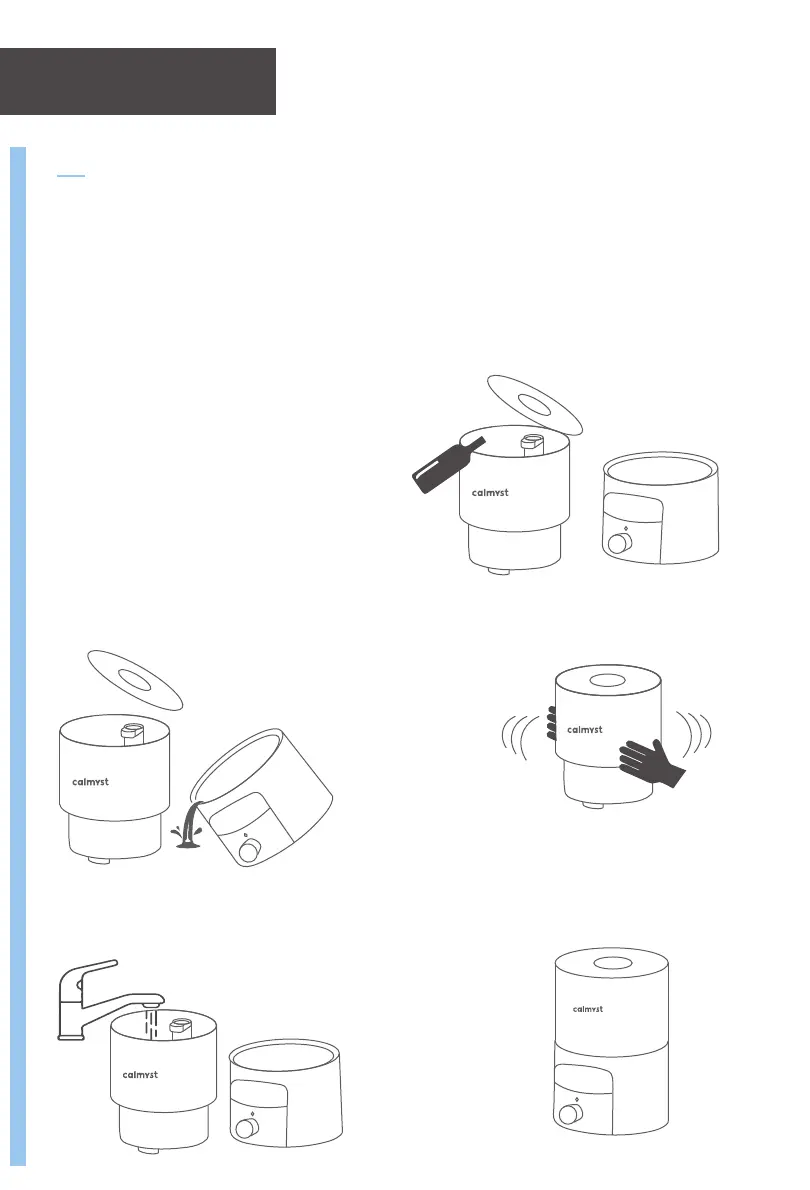 calmyst

calmyst

calmyst

calmyst

calmyst