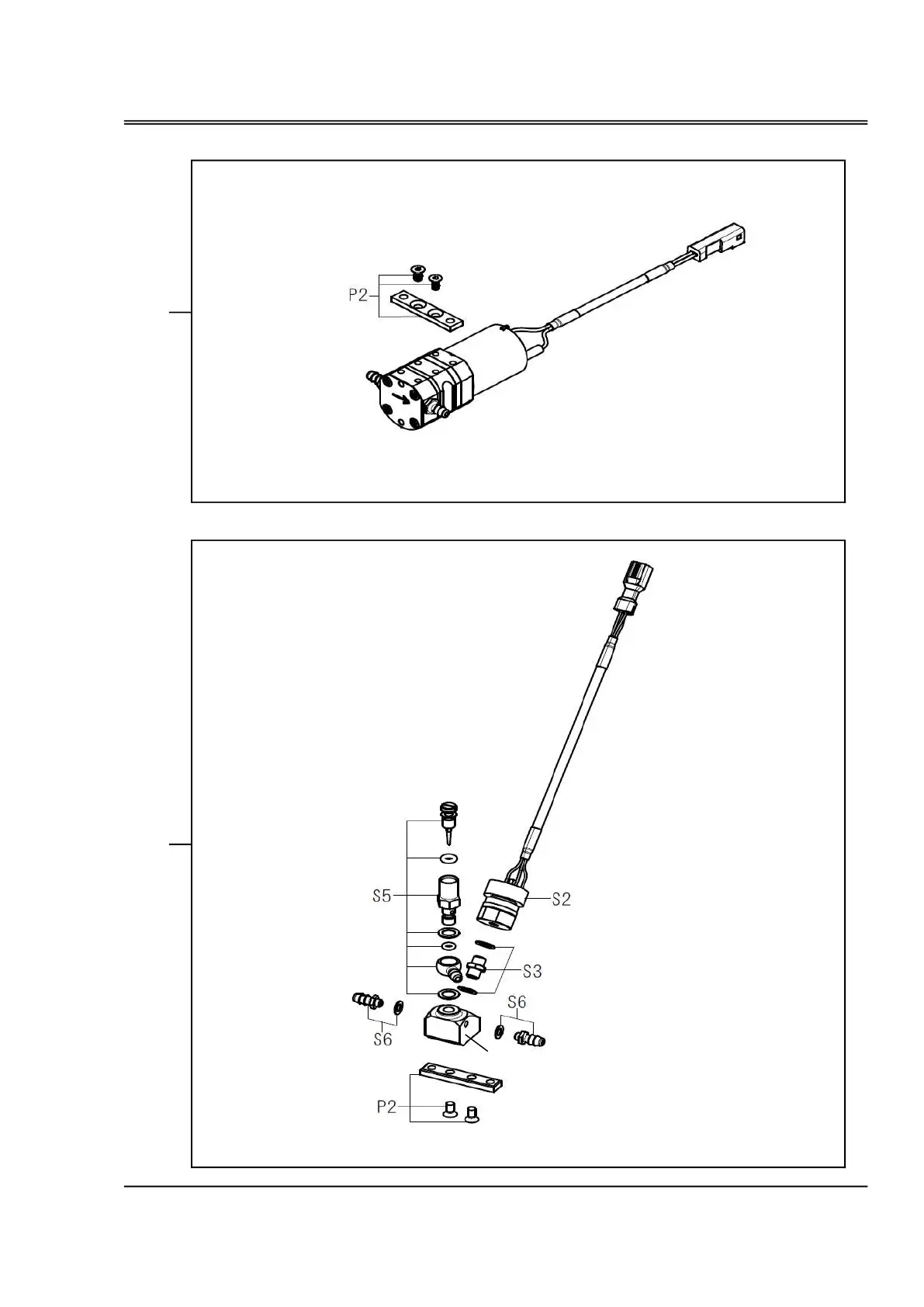 P2

S5
S2
S3
S6
S6
P2