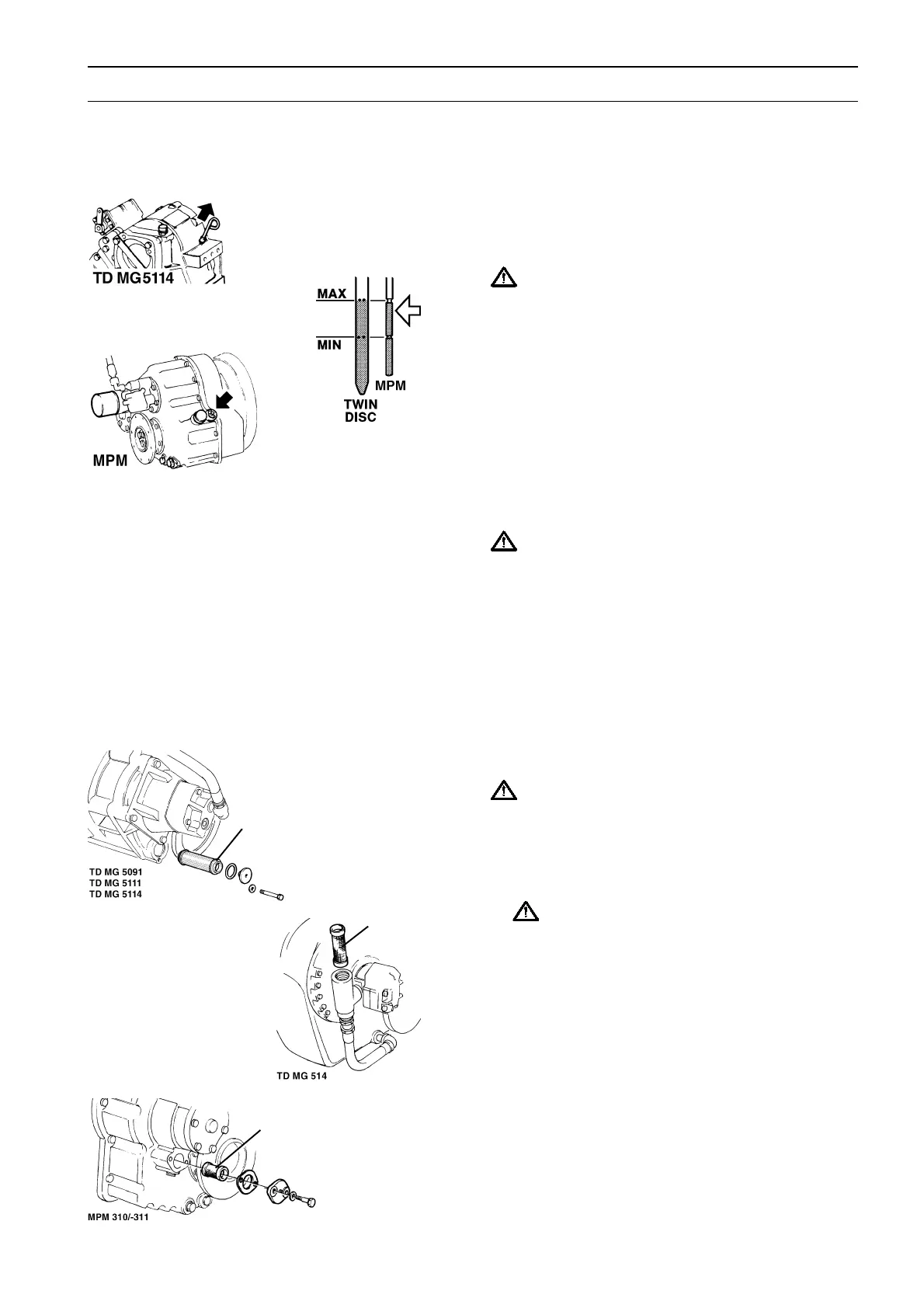 TD MG5114

MAX

MIN

MPM

TWIN DISC

MPM

TD MG 5091
TD MG 5111
TD MG 5114

TD MG 514

MPM 310/-311