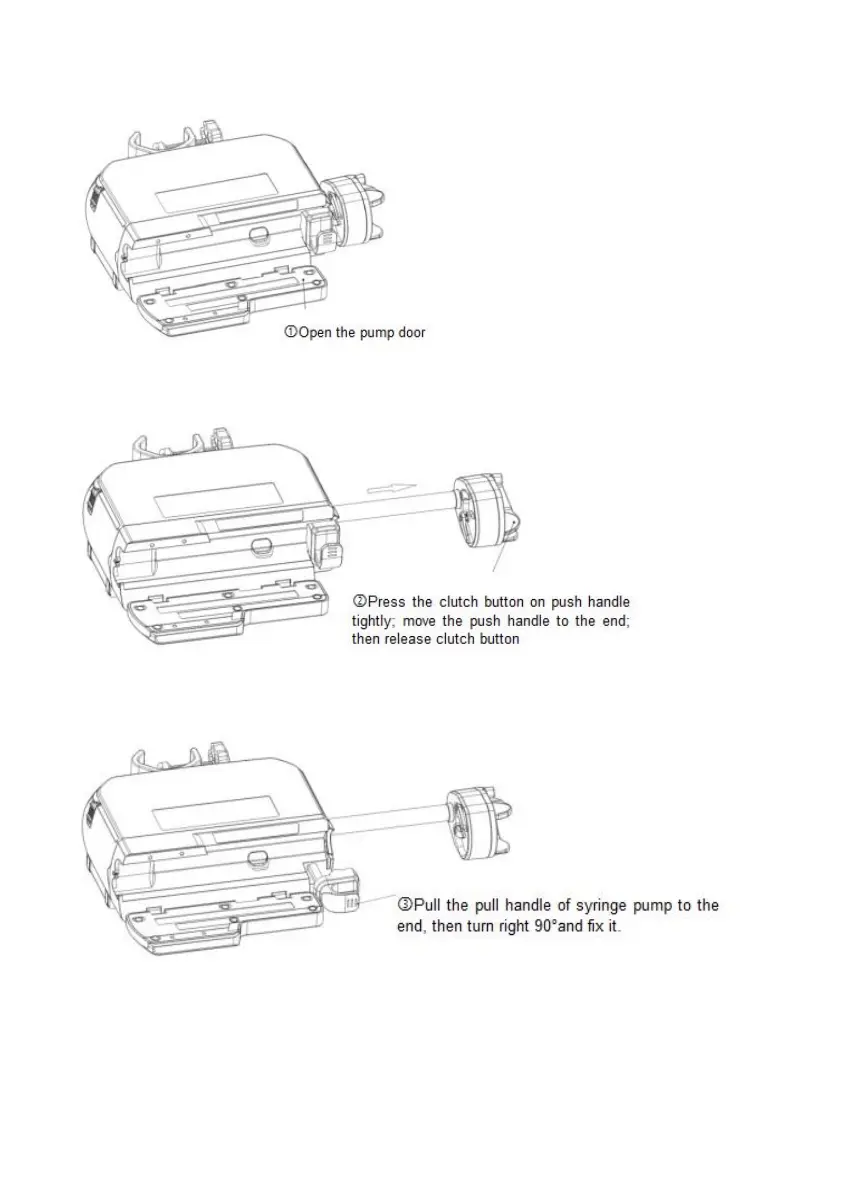 ①Open the pump door

②Press the clutch button on push handle tightly; move the push handle to the end; then release clutch button

③Pull the pull handle of syringe pump to the end, then turn right 90°and fix it.