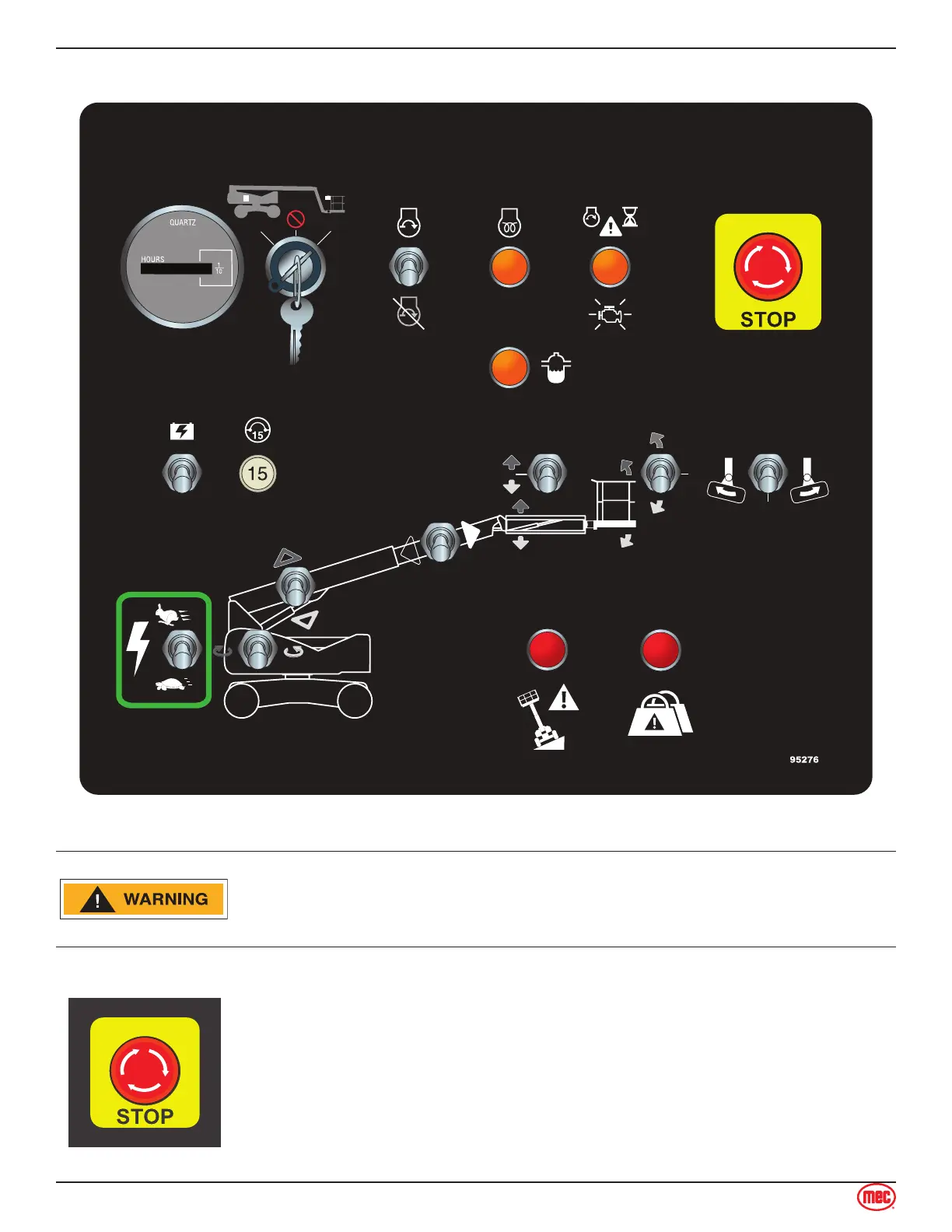 QUARTZ

HOURS

$\frac{1}{10}$

STOP

15

15

95276

WARNING

STOP

mec