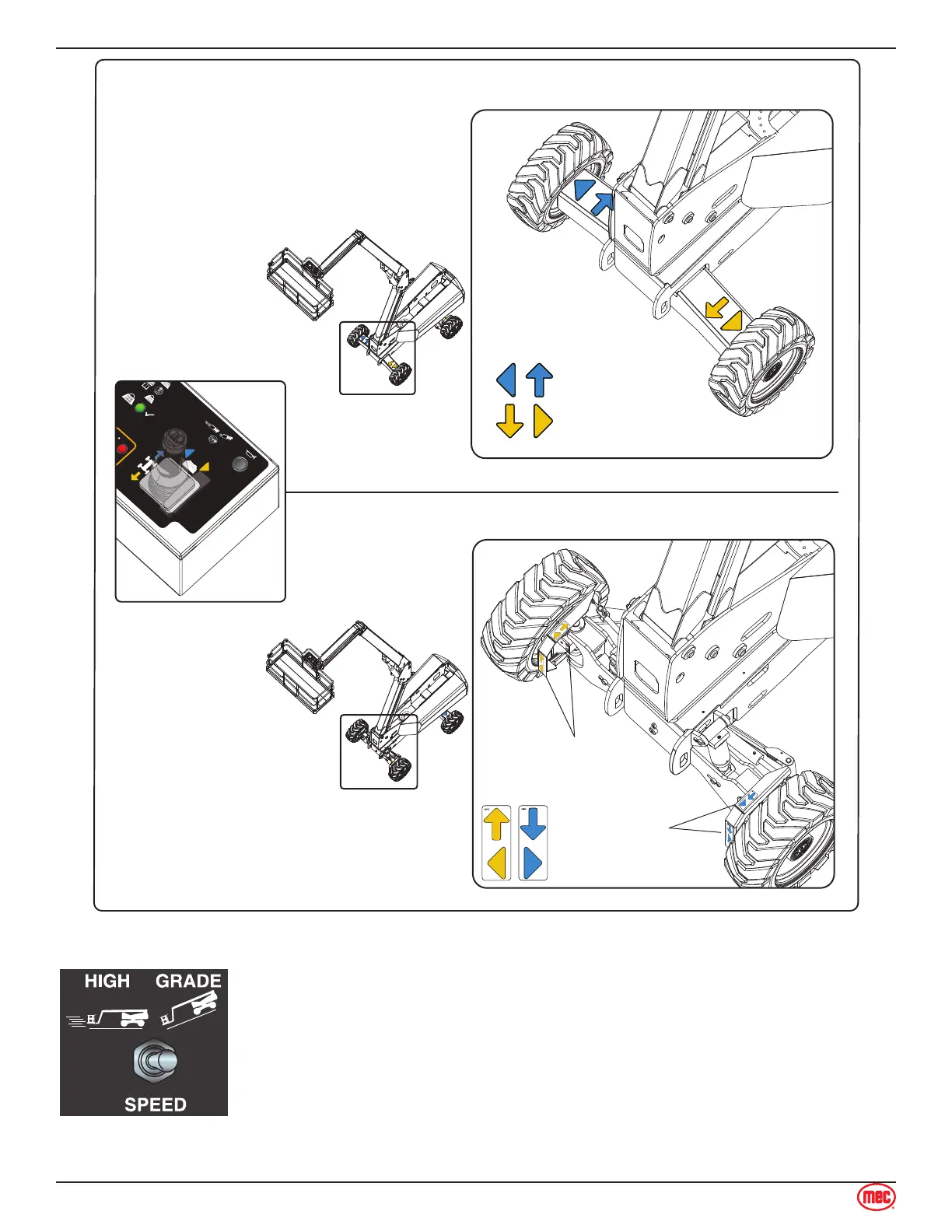 HIGH GRADE

SPEED

mec