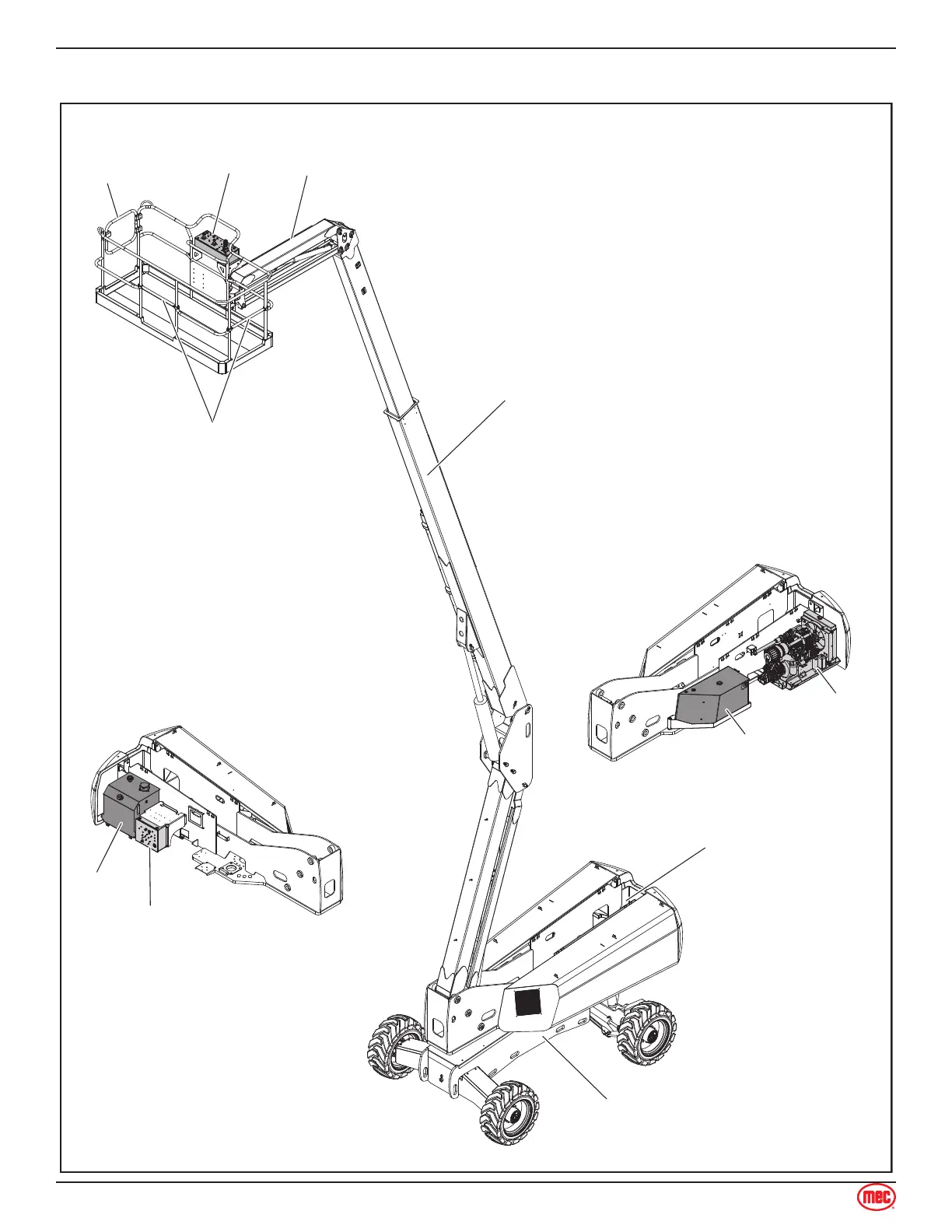 mec