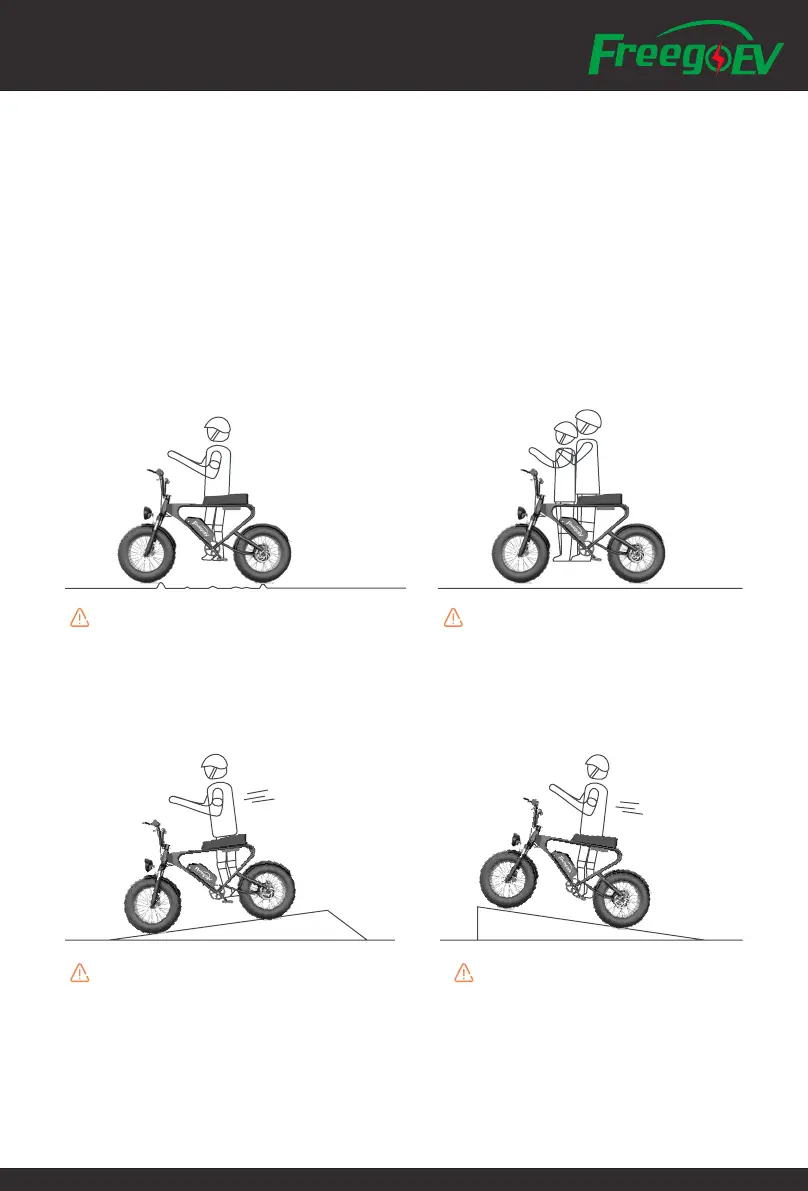 FreegoEV