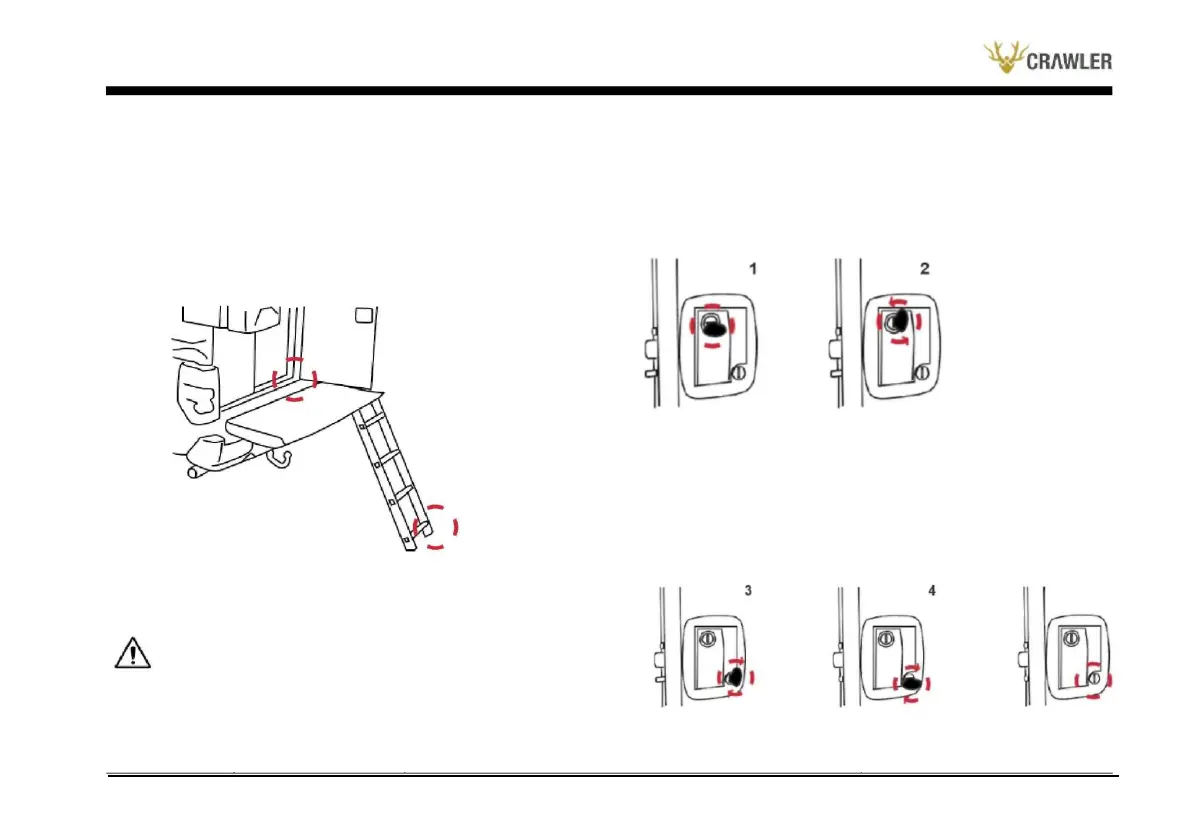 CRAWLER

1

2

3

4