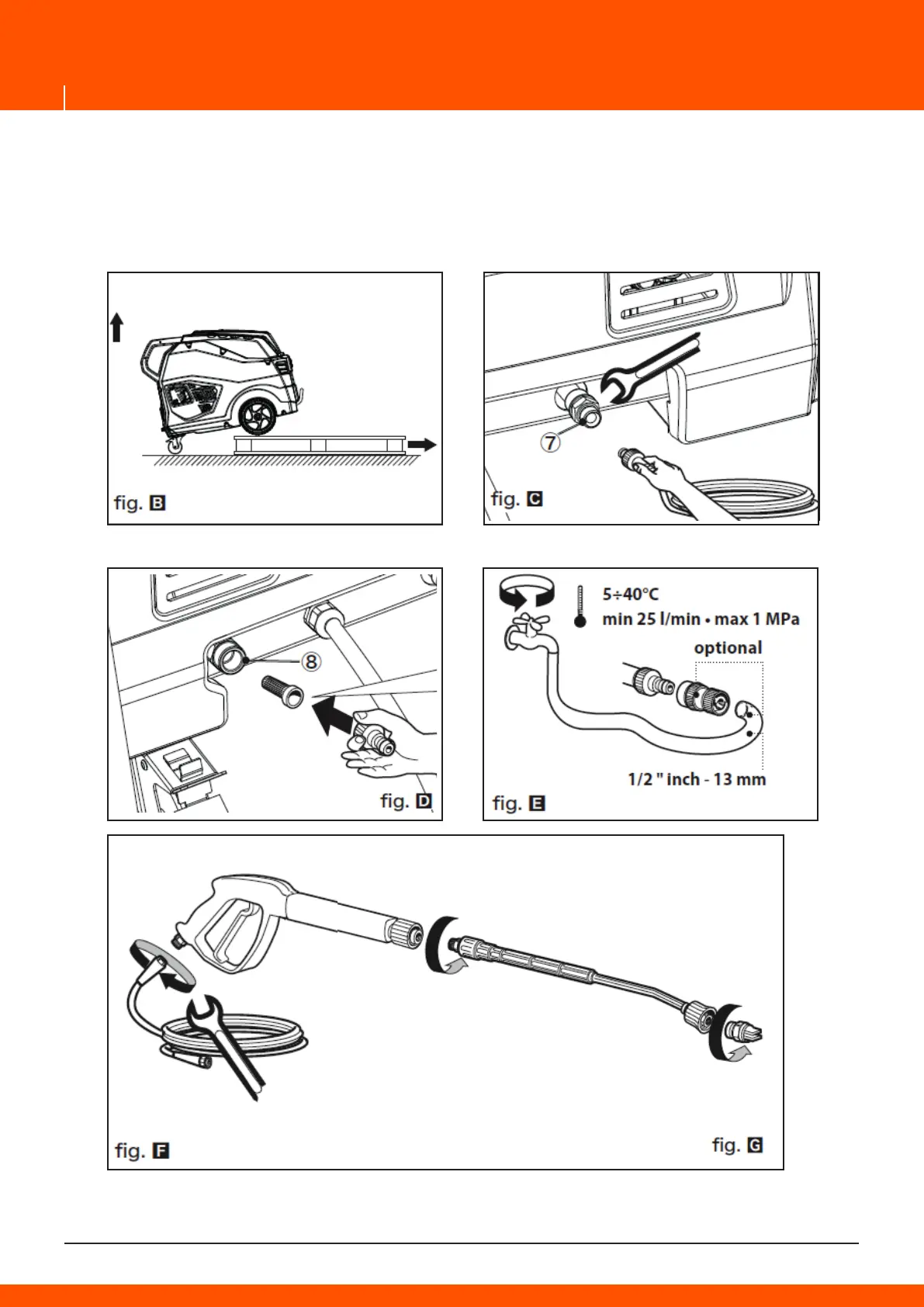 fig. B

7

fig. C

8

fig. D

5÷40°C
min 25 l/min • max 1 MPa
optional

1/2 " inch - 13 mm

fig. E

fig. F

fig. G