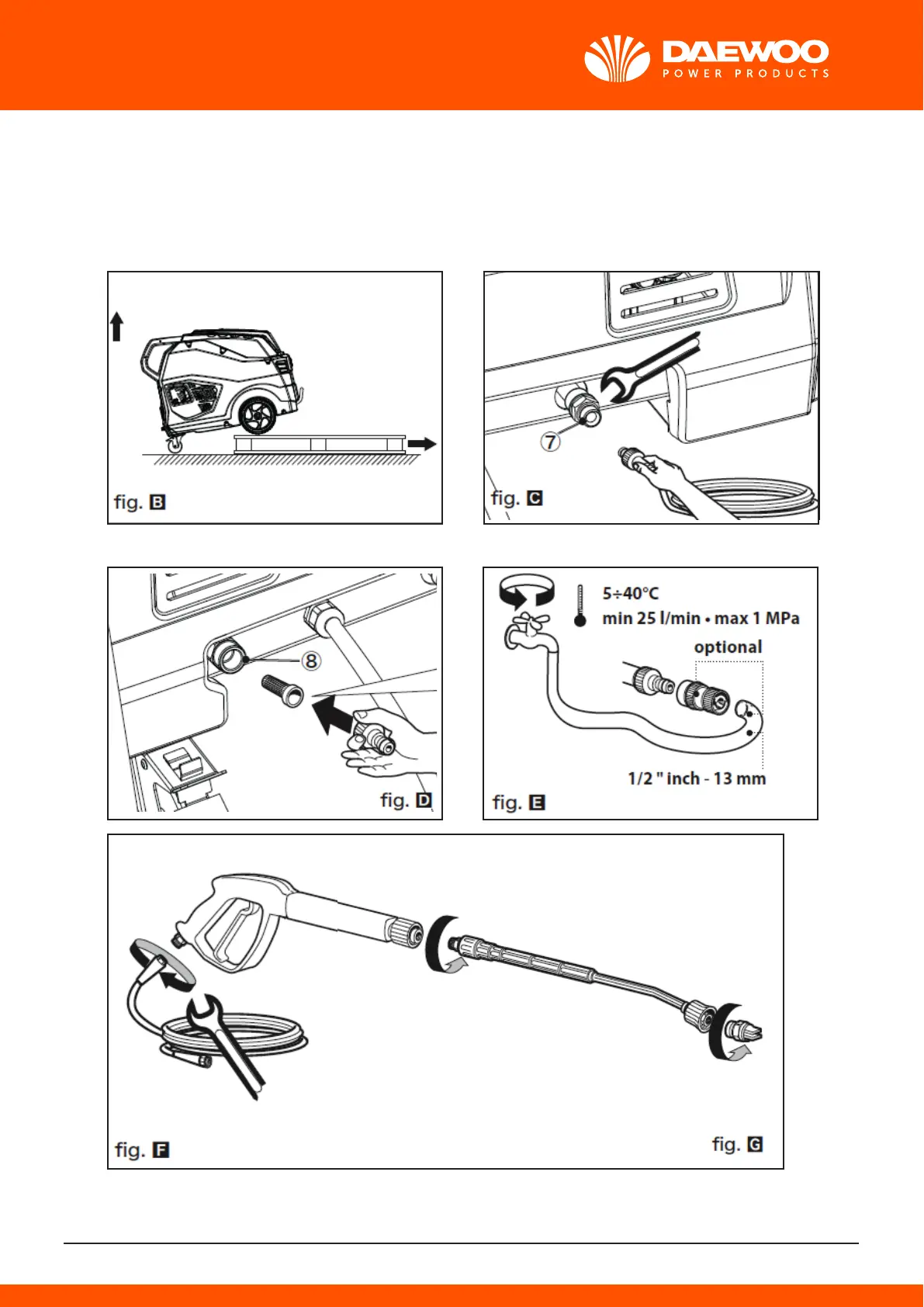 DAEWOO
POWER PRODUCTS

fig. B

7
fig. C

8
fig. D

5÷40°C
min 25 l/min • max 1 MPa
optional
1/2 " inch - 13 mm
fig. E

fig. F

fig. G