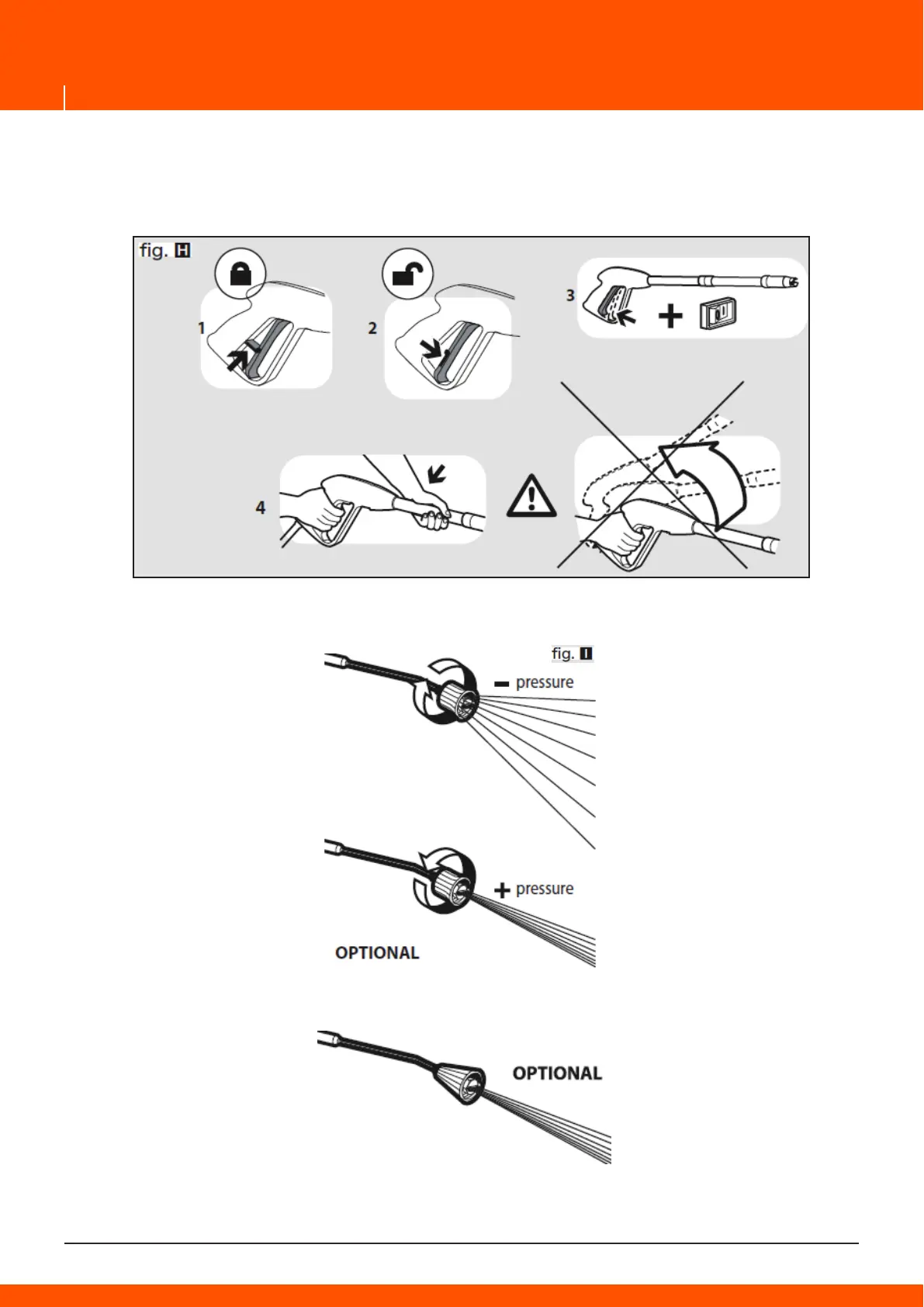 fig. H

1

2

3

4

fig. I

− pressure

+ pressure

OPTIONAL

OPTIONAL