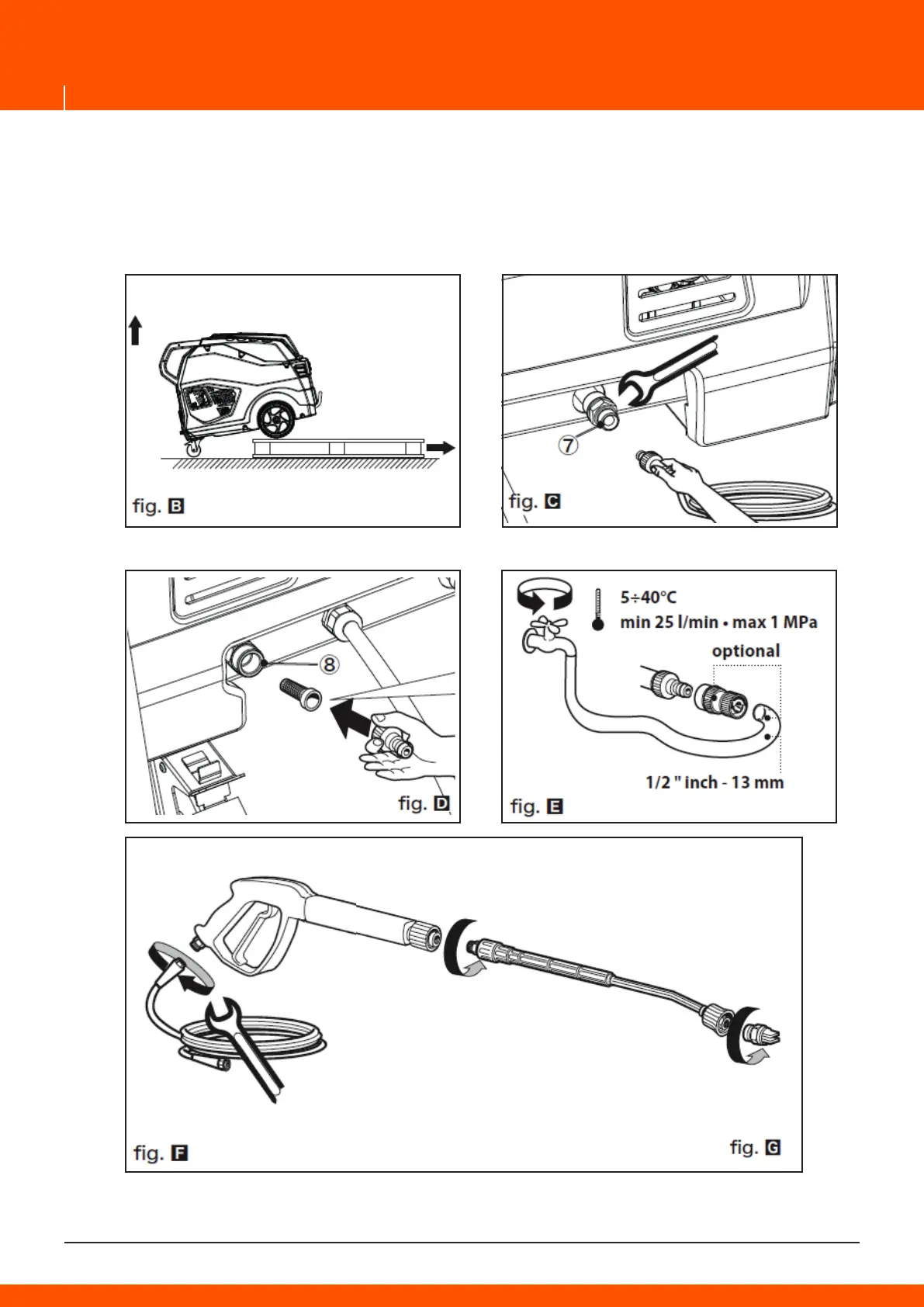 fig. B

7

fig. C

8

fig. D

5÷40°C
min 25 l/min • max 1 MPa
optional

1/2 " inch - 13 mm

fig. E

fig. F

fig. G