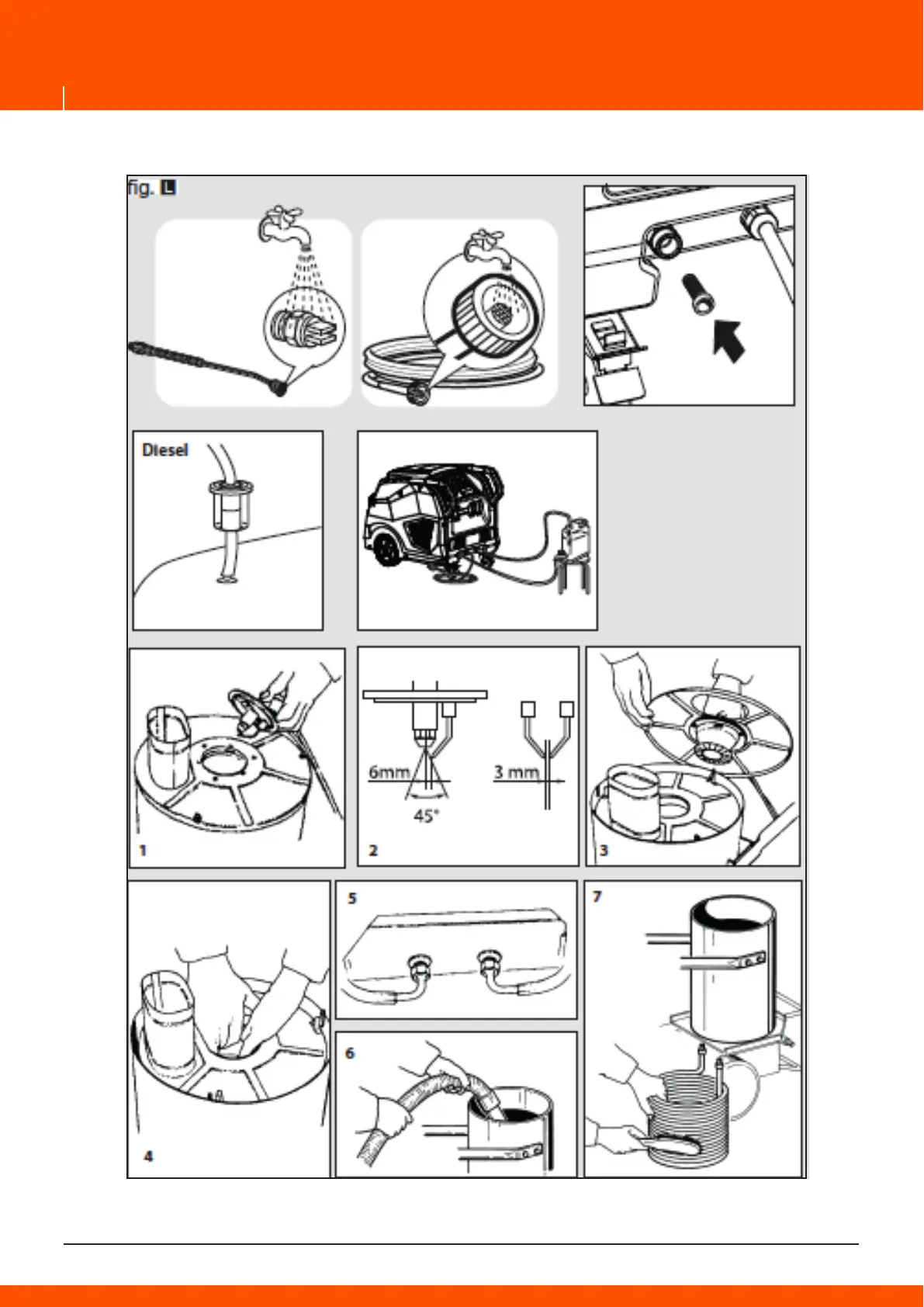 fig. L

Diesel

1

6mm

45°

3 mm

2

3

4

5

6

7