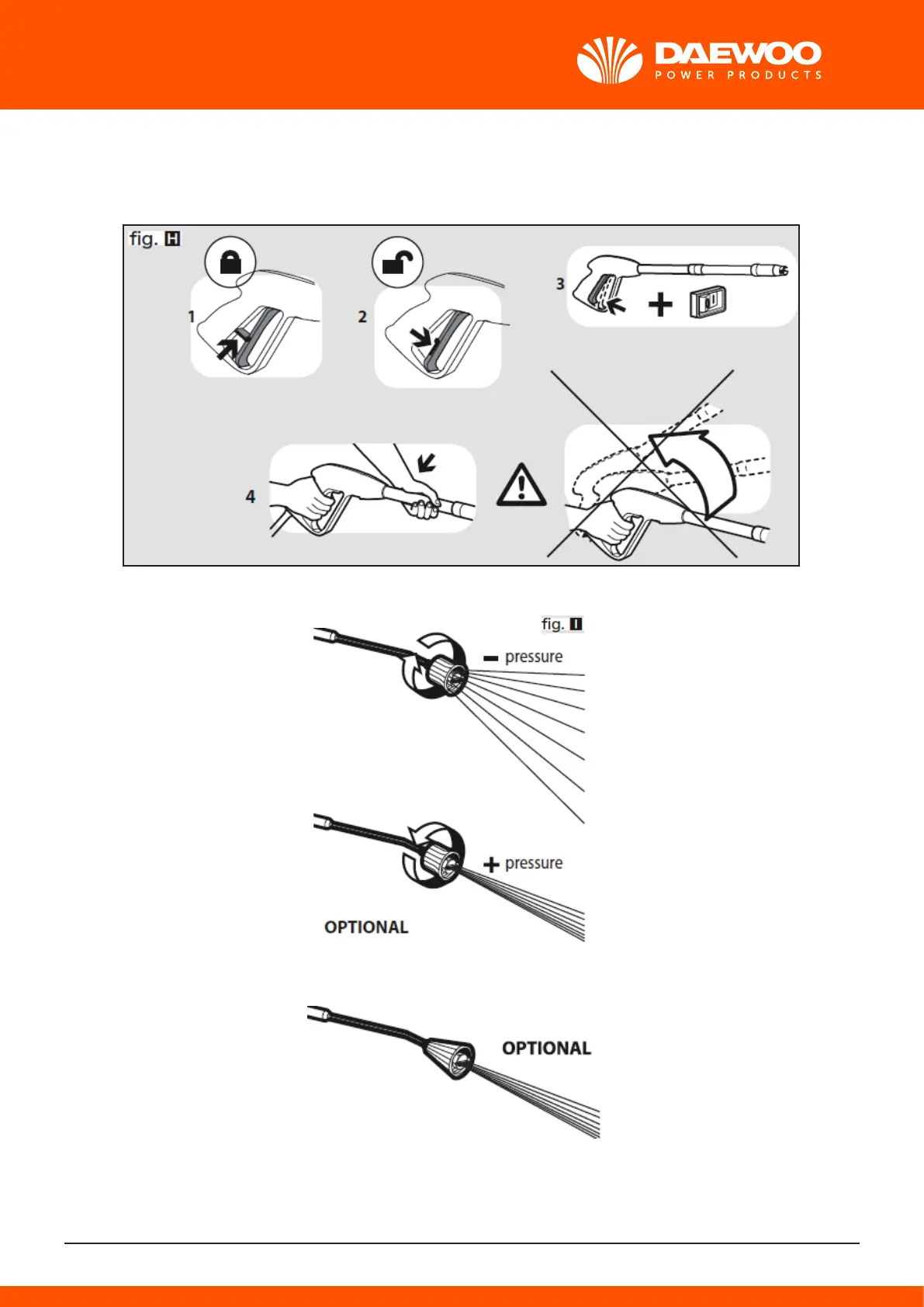 DAEWOO
POWER PRODUCTS

fig. H

1

2

3

4

fig. I

− pressure

+ pressure

OPTIONAL

OPTIONAL