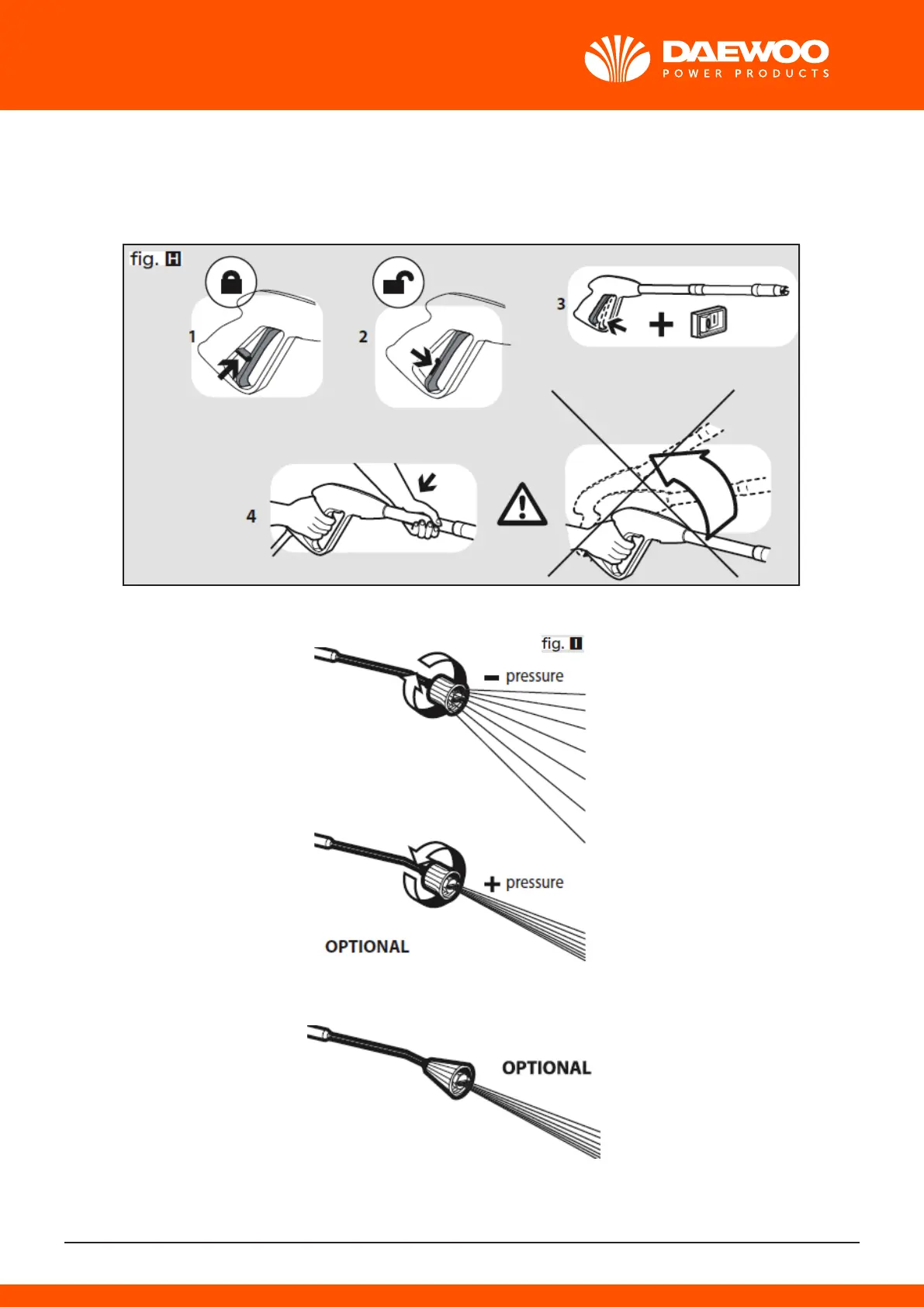 DAEWOO
POWER PRODUCTS

fig. H

1

2

3

4

fig. I

− pressure

+ pressure

OPTIONAL

OPTIONAL