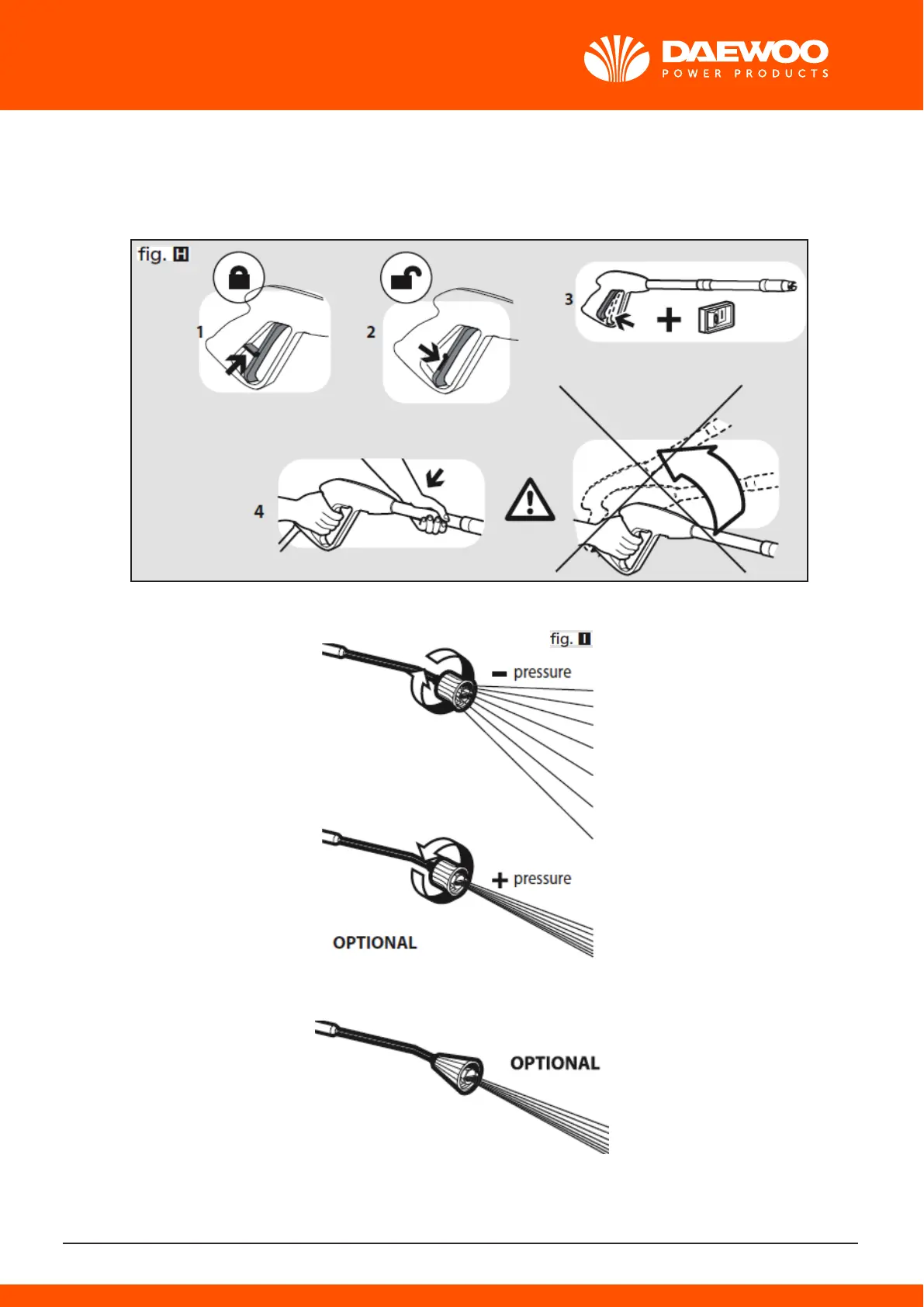 DAEWOO
POWER PRODUCTS

fig. H

1

2

3

4

fig. I

− pressure

+ pressure

OPTIONAL

OPTIONAL