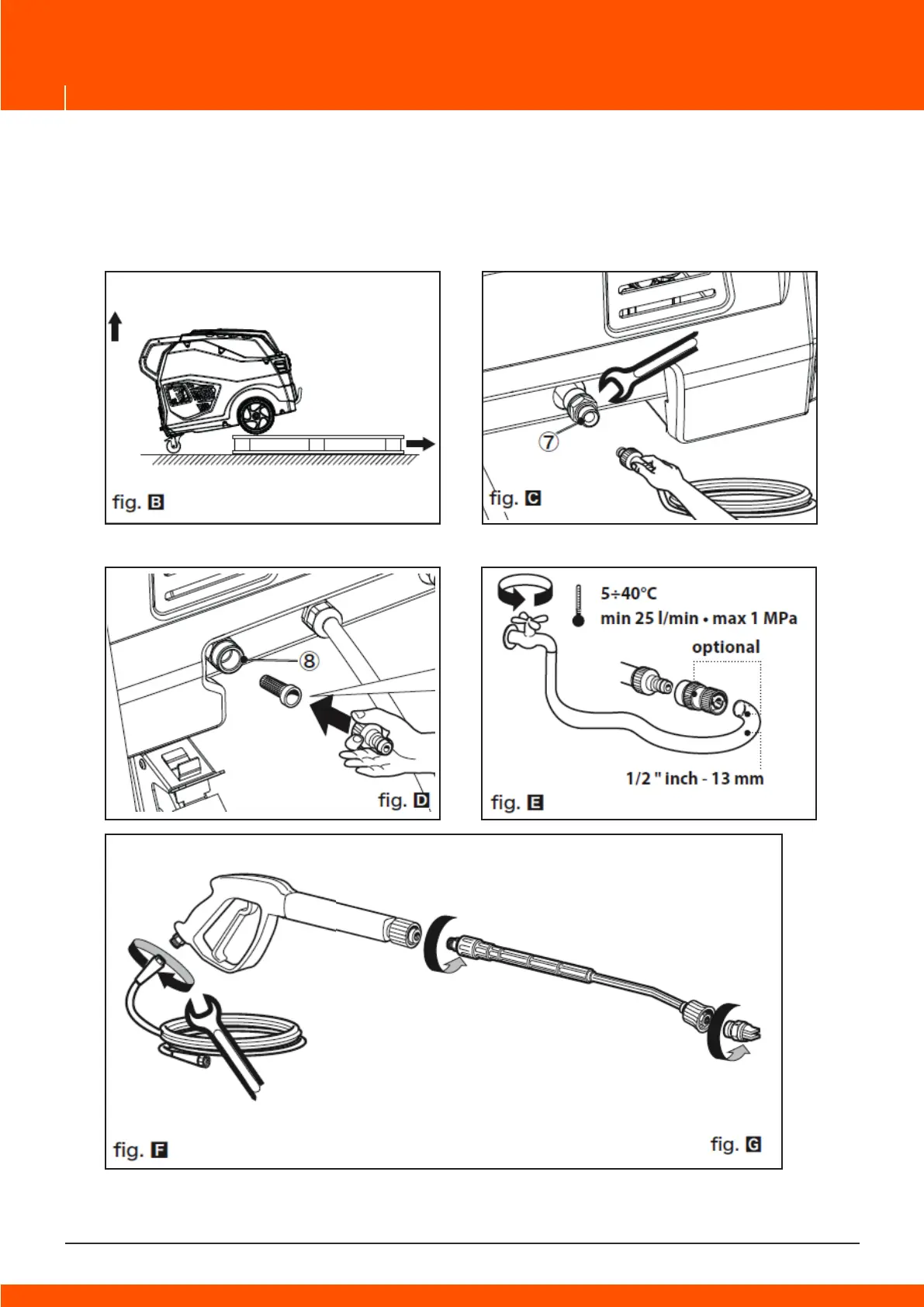 fig. B

7

fig. C

8

fig. D

5÷40°C
min 25 l/min • max 1 MPa
optional

1/2 " inch - 13 mm

fig. E

fig. F

fig. G