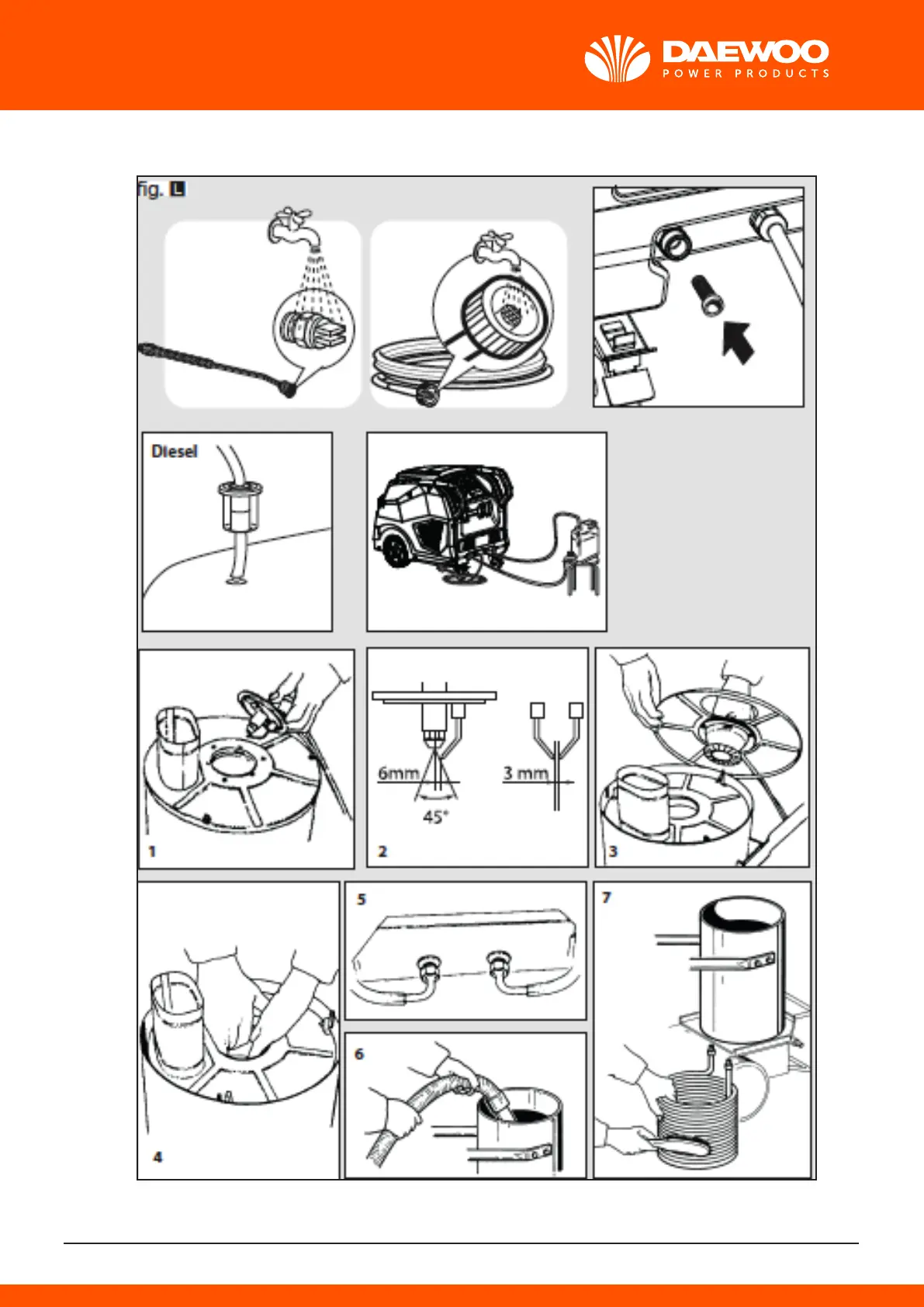 DAEWOO
POWER PRODUCTS

fig. L

Diesel

1

6mm

45°

3 mm

2

3

4

5

6

7