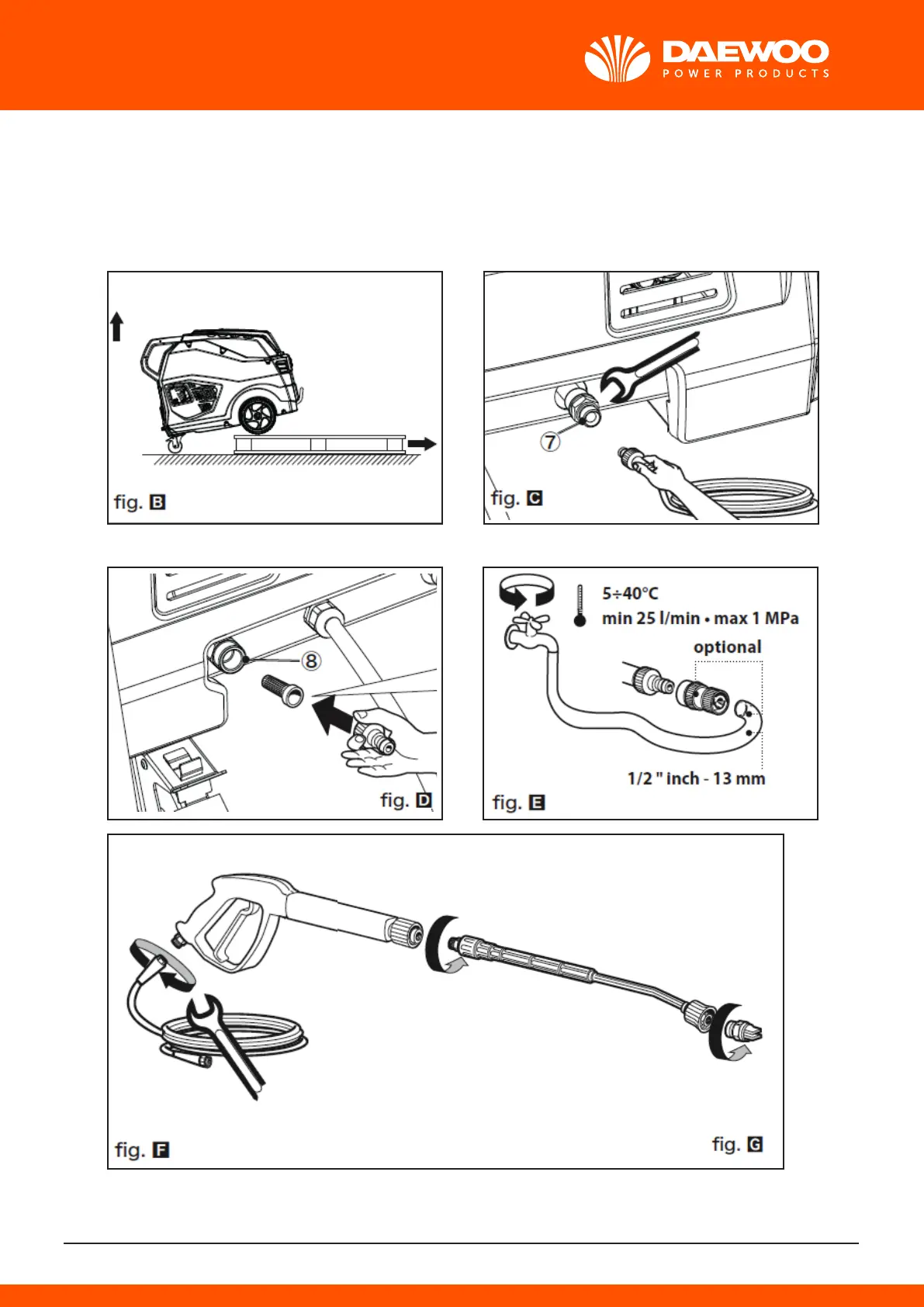 DAEWOO
POWER PRODUCTS

fig. B

7
fig. C

8
fig. D

5÷40°C
min 25 l/min • max 1 MPa
optional
1/2 " inch - 13 mm
fig. E

fig. F

fig. G