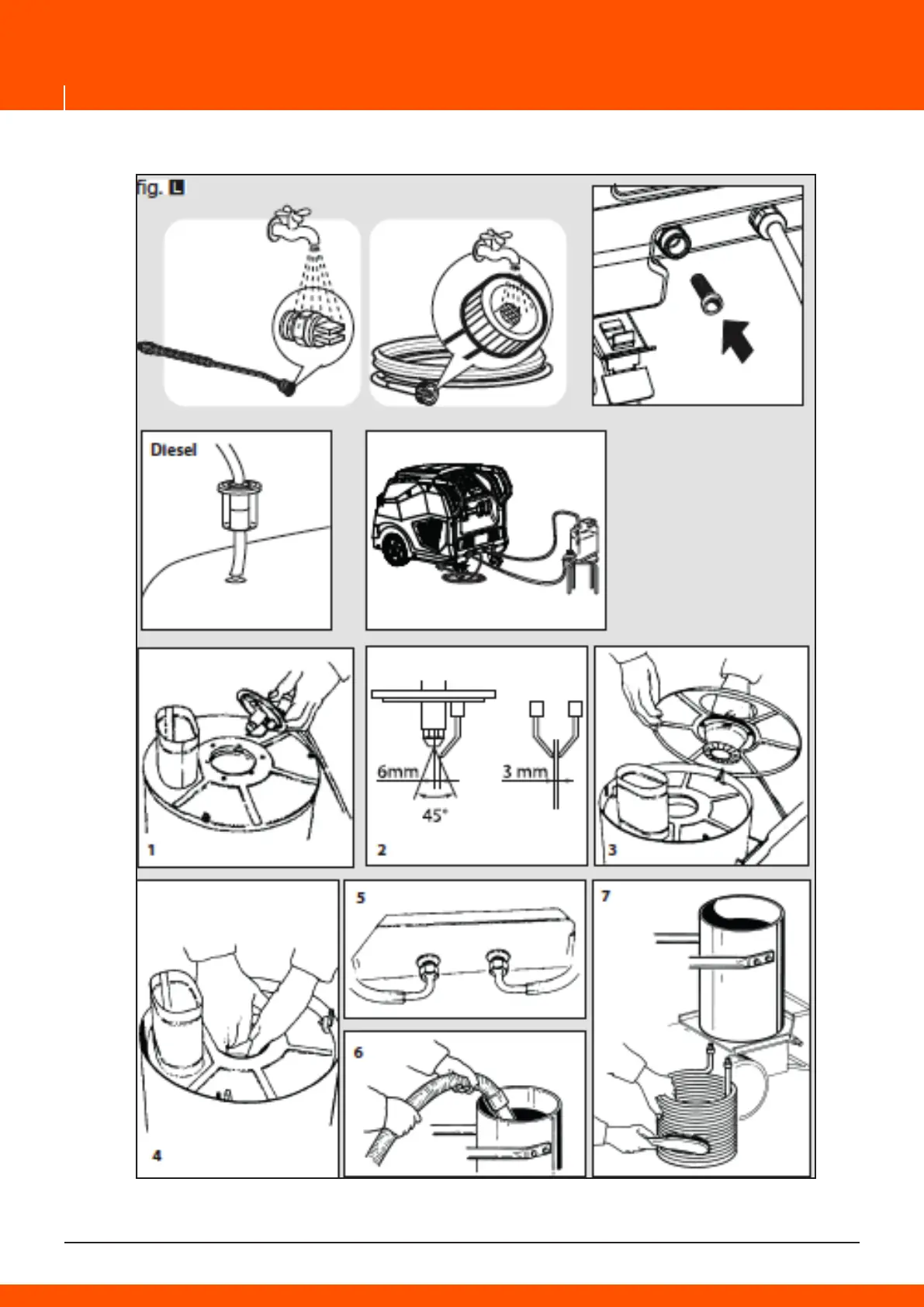 fig. L

Diesel

6mm

45°

3 mm

1

2

3

4

5

6

7