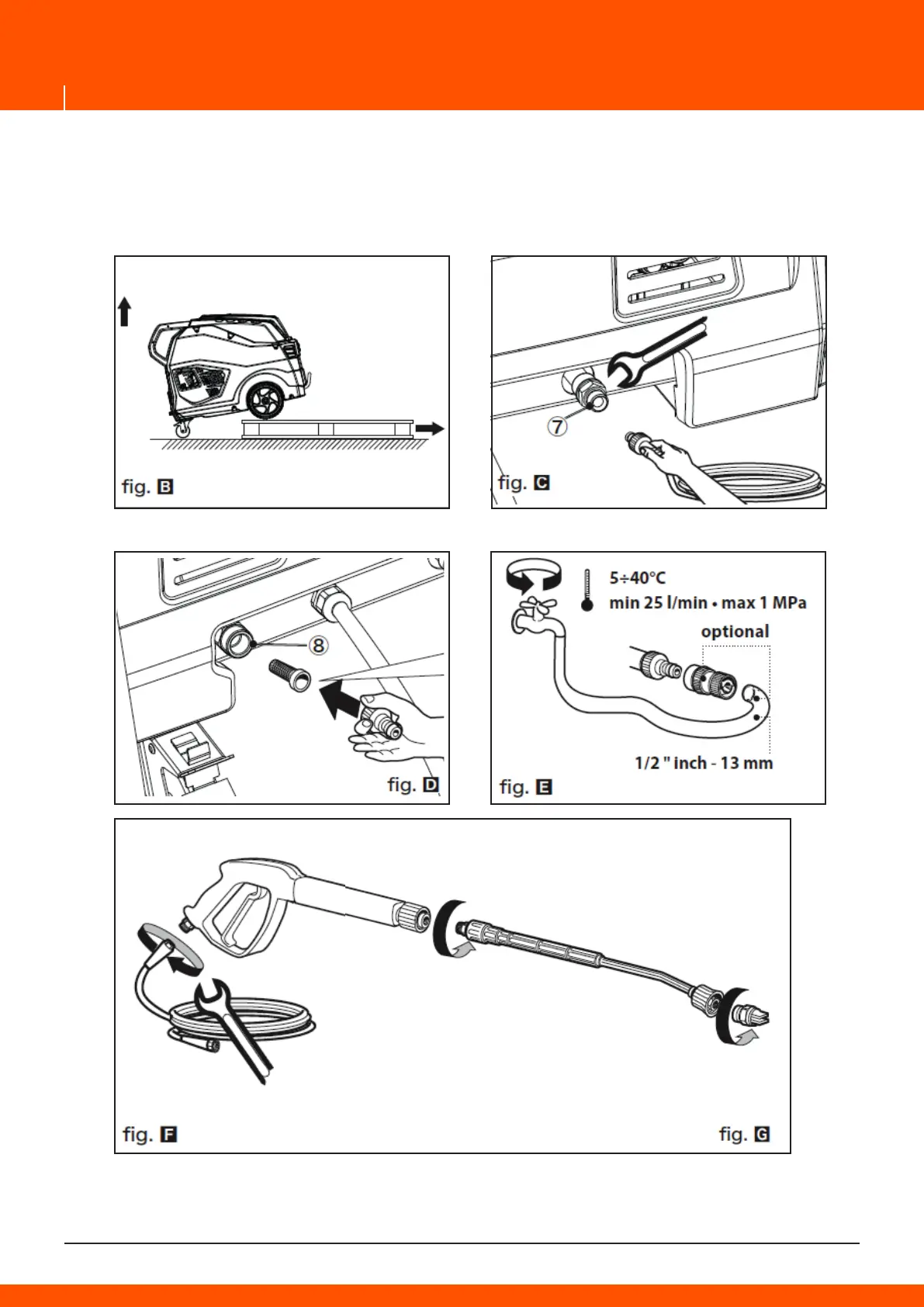 fig. B

⑦

fig. C

⑧

fig. D

5÷40°C
min 25 l/min • max 1 MPa
optional

1/2 " inch - 13 mm

fig. E

fig. F

fig. G