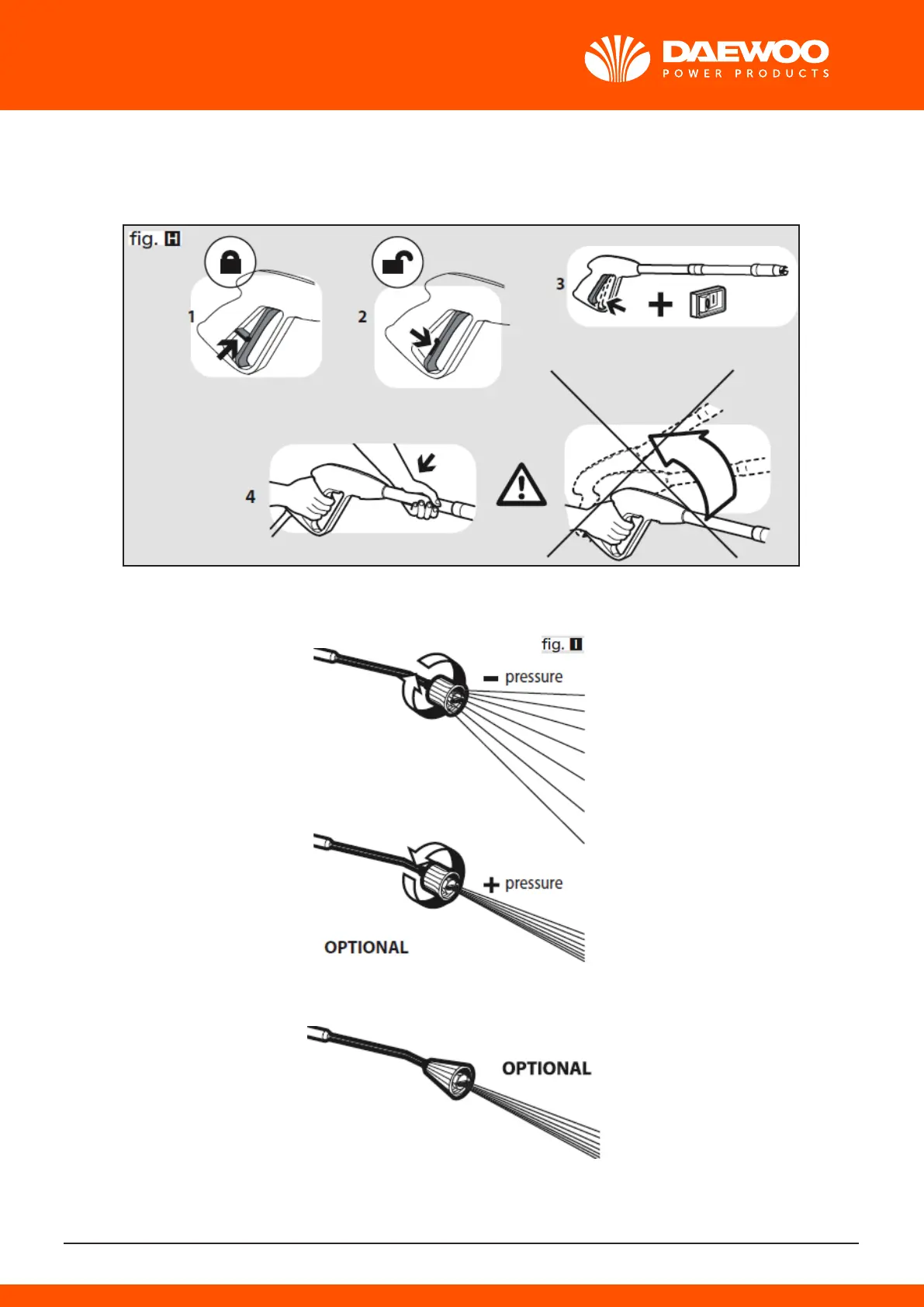 DAEWOO
POWER PRODUCTS

fig. H

1

2

3

4

fig. I

− pressure

+ pressure

OPTIONAL

OPTIONAL