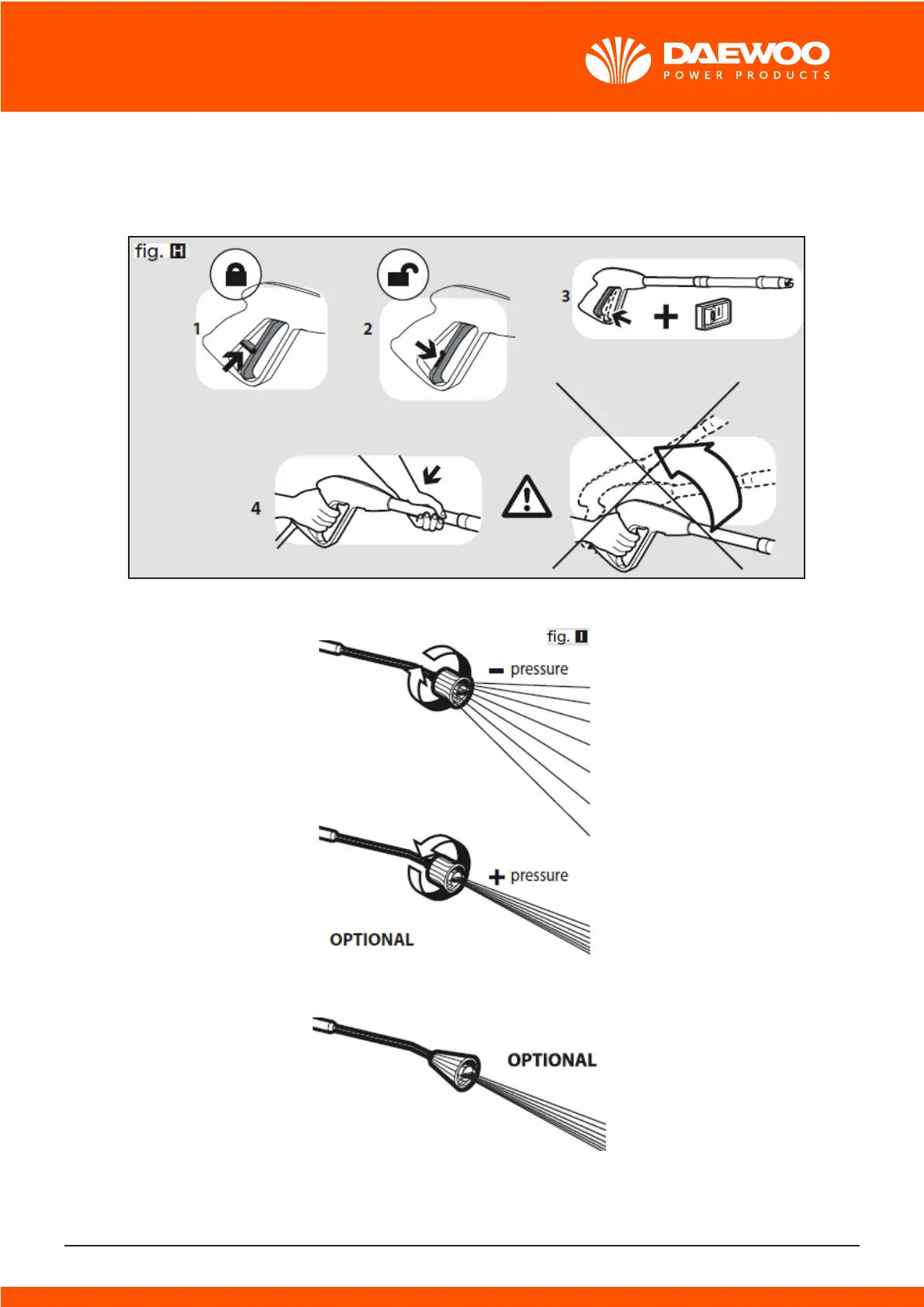 DAEWOO
POWER PRODUCTS

fig. H

1

2

3

4

fig. I

− pressure

+ pressure

OPTIONAL

OPTIONAL