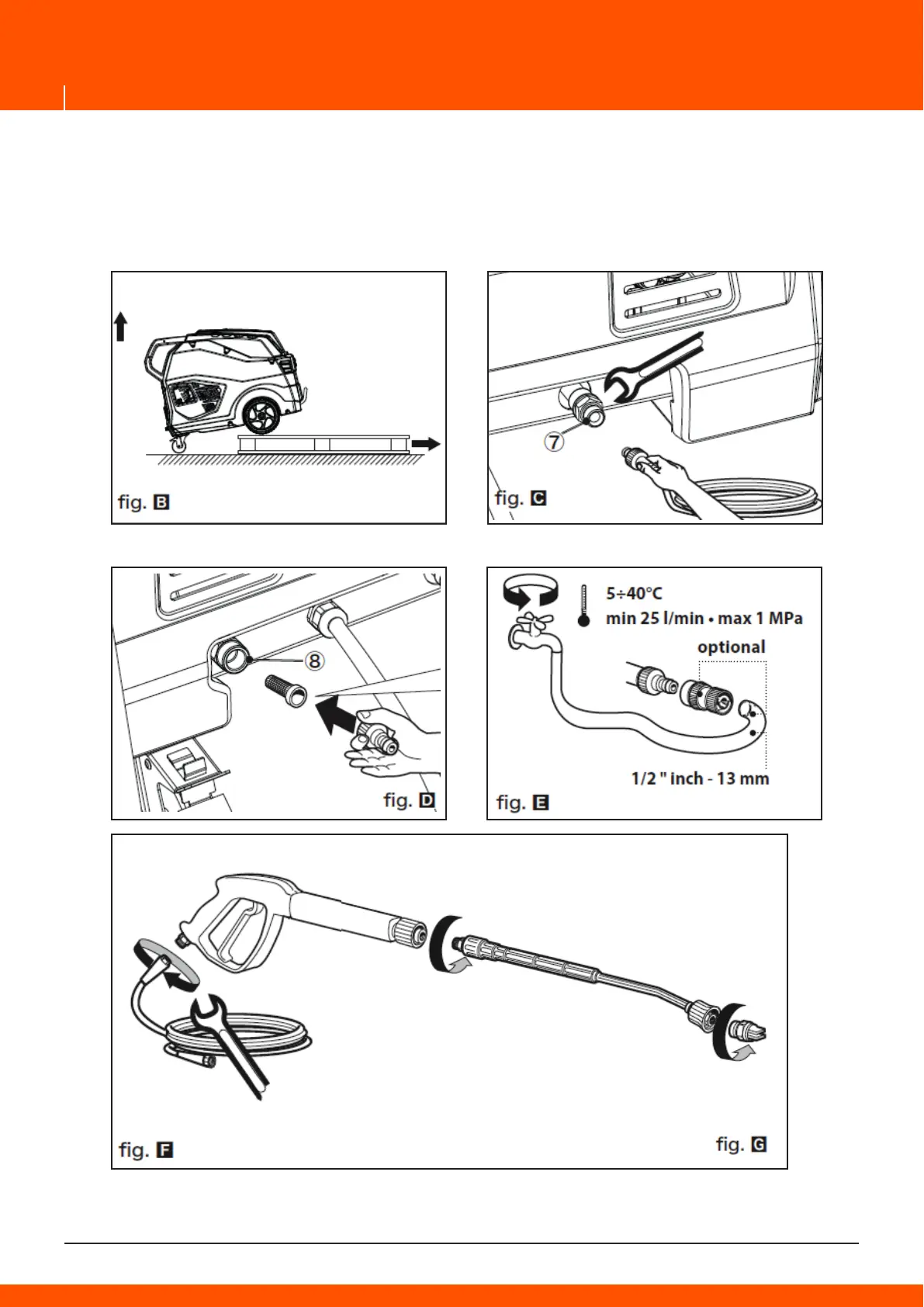 fig. B

7

fig. C

8

fig. D

5÷40°C
min 25 l/min • max 1 MPa
optional

1/2 " inch - 13 mm
fig. E

fig. F

fig. G