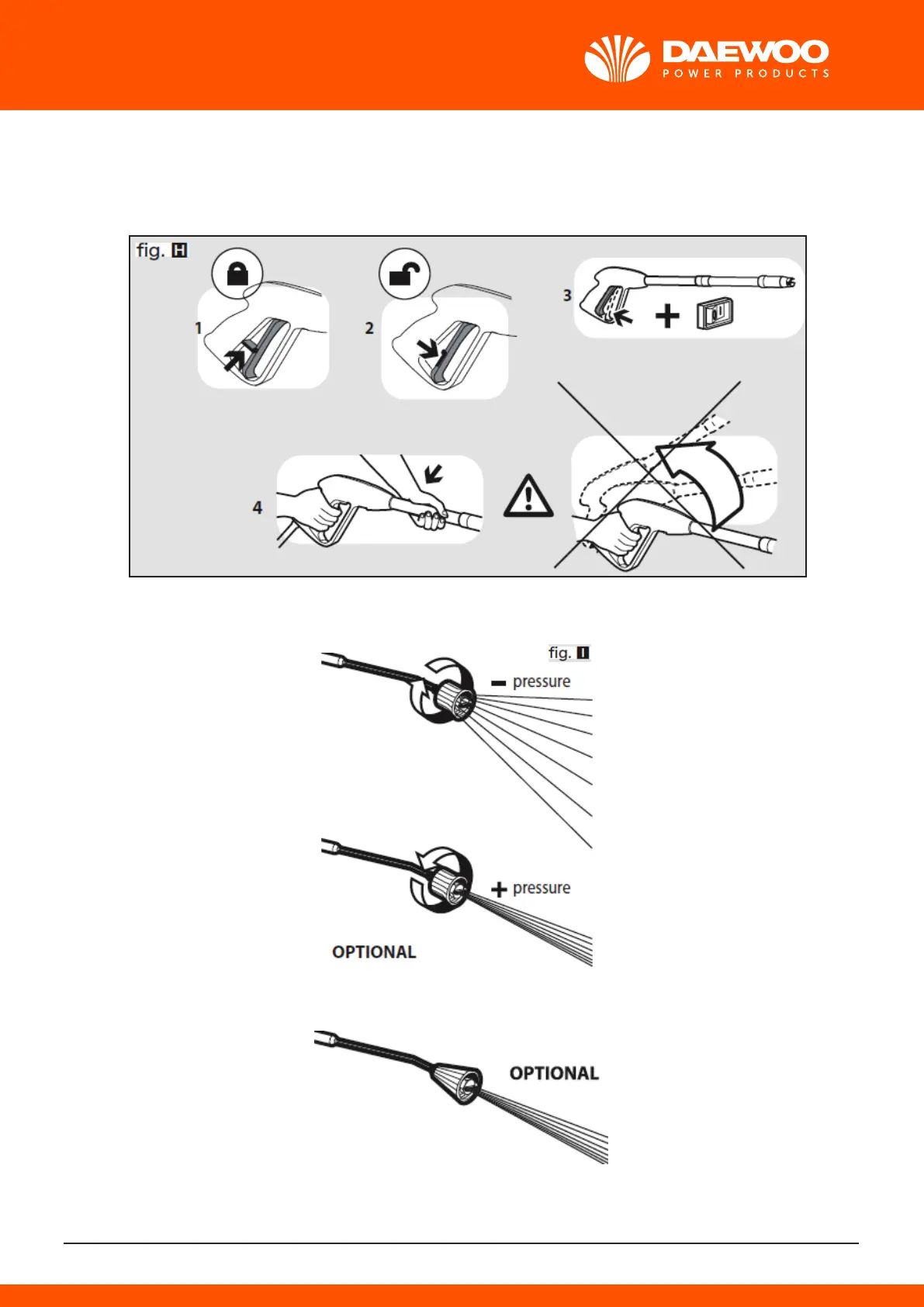 DAEWOO
POWER PRODUCTS

fig. H

1

2

3

4

fig. I

− pressure

+ pressure

OPTIONAL

OPTIONAL