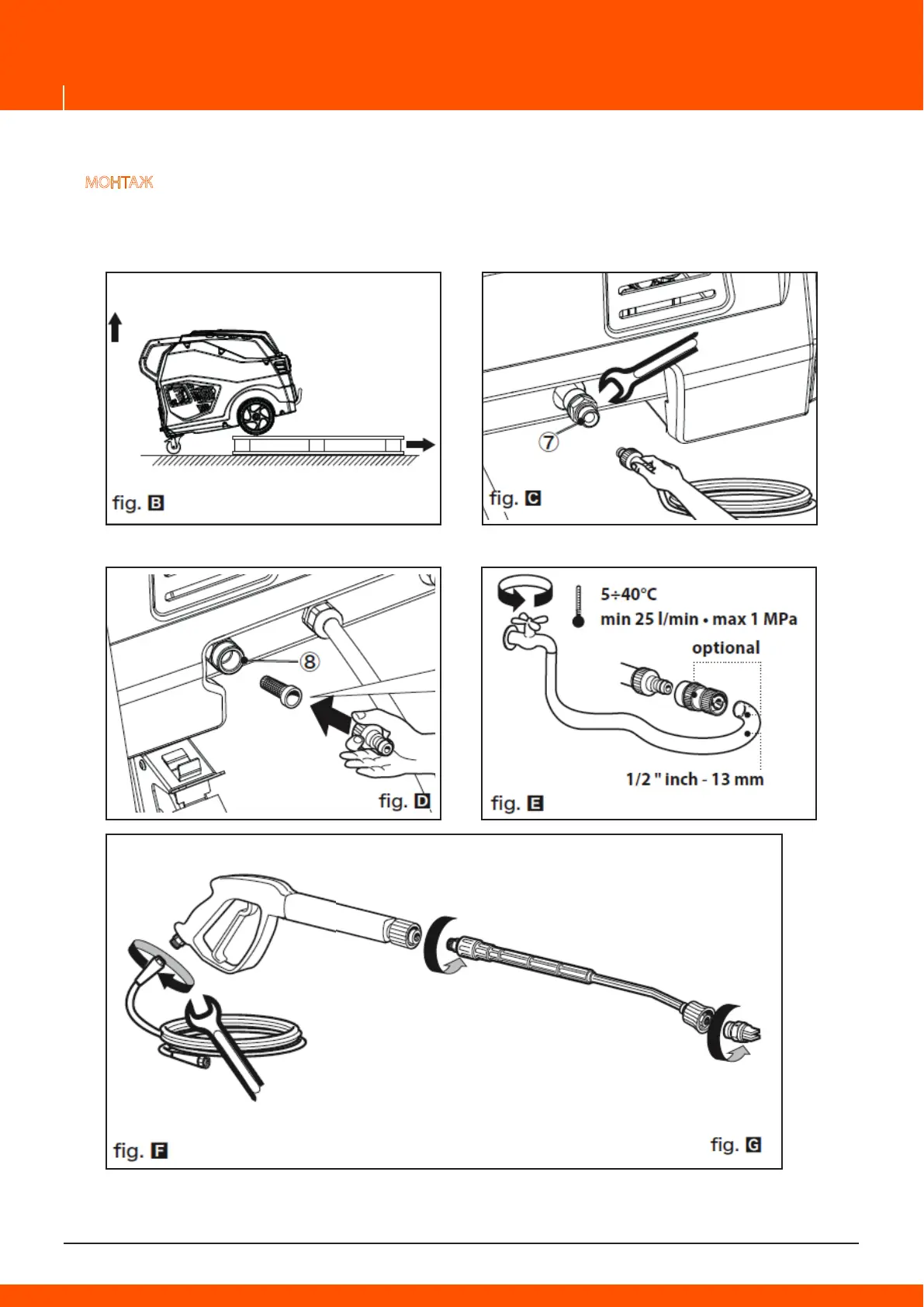 МОНТАЖ

fig. B

7

fig. C

8

fig. D

5÷40°C
min 25 l/min • max 1 MPa
optional

1/2 " inch - 13 mm

fig. E

fig. F

fig. G