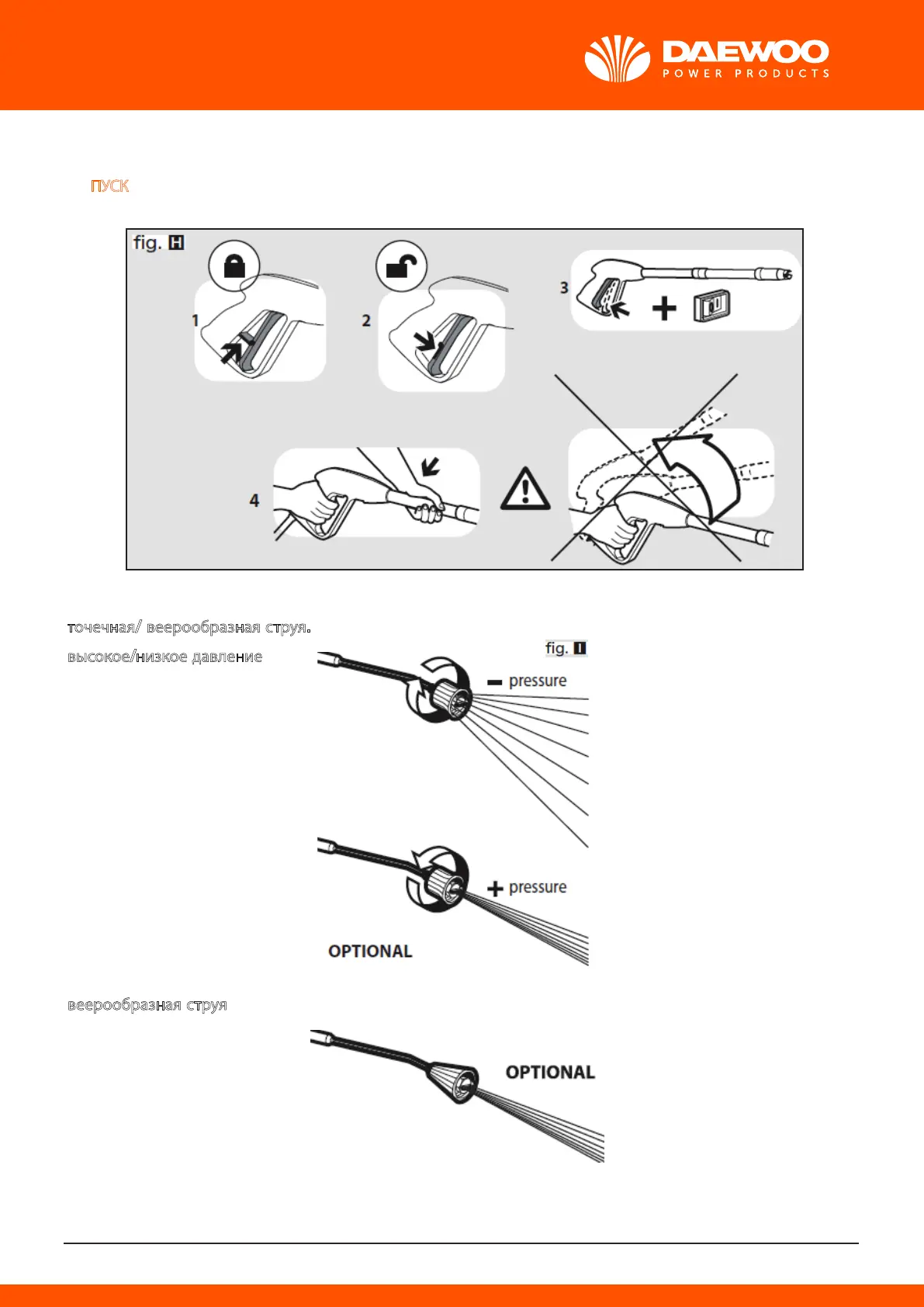 DAEWOO
POWER PRODUCTS

ПУСК

fig. H

1

2

3

4

точечная/ веерообразная струя.

высокое/низкое давление

fig. I

− pressure

+ pressure

OPTIONAL

веерообразная струя

OPTIONAL