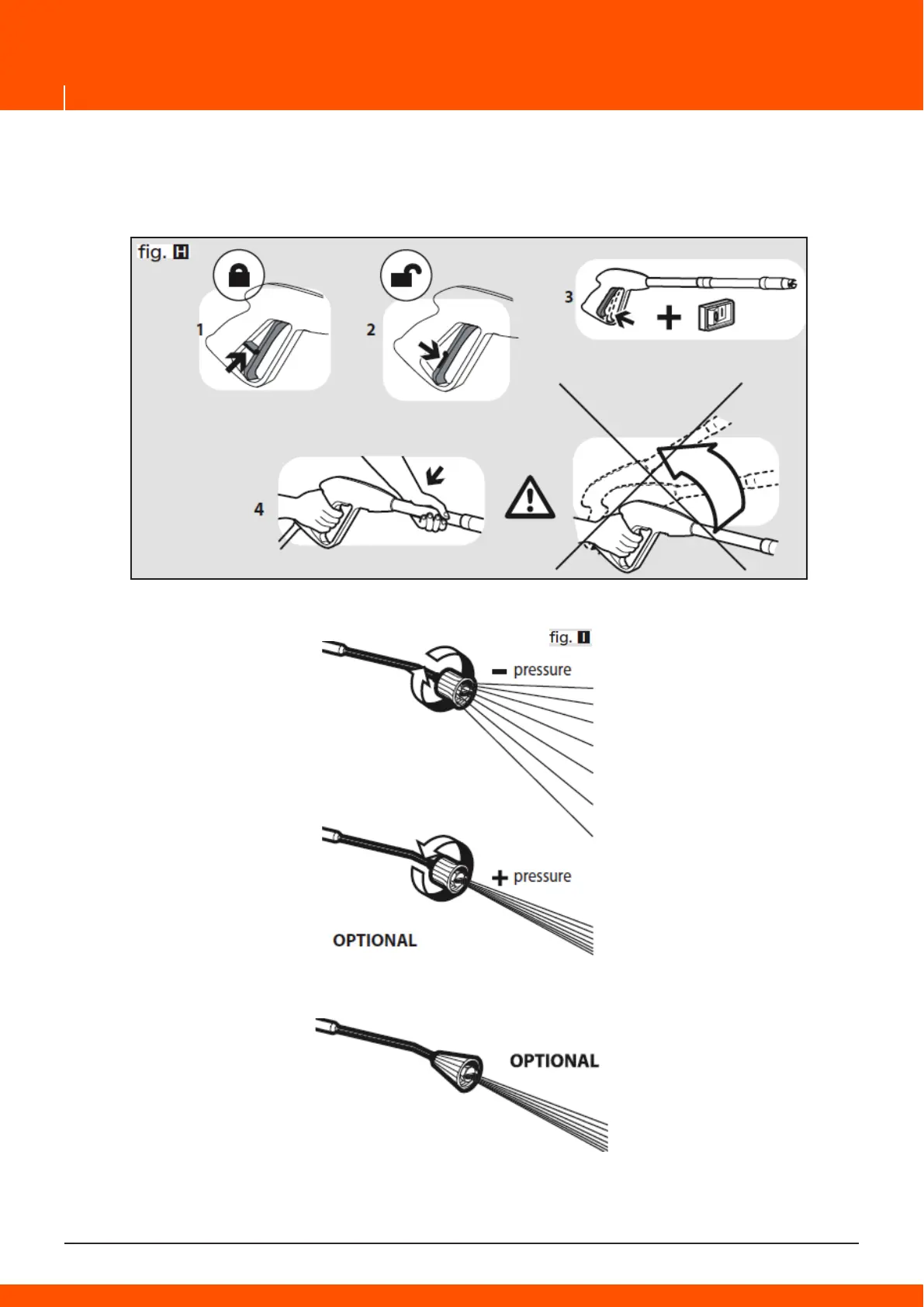 fig. H

1

2

3

4

fig. I

− pressure

+ pressure

OPTIONAL

OPTIONAL