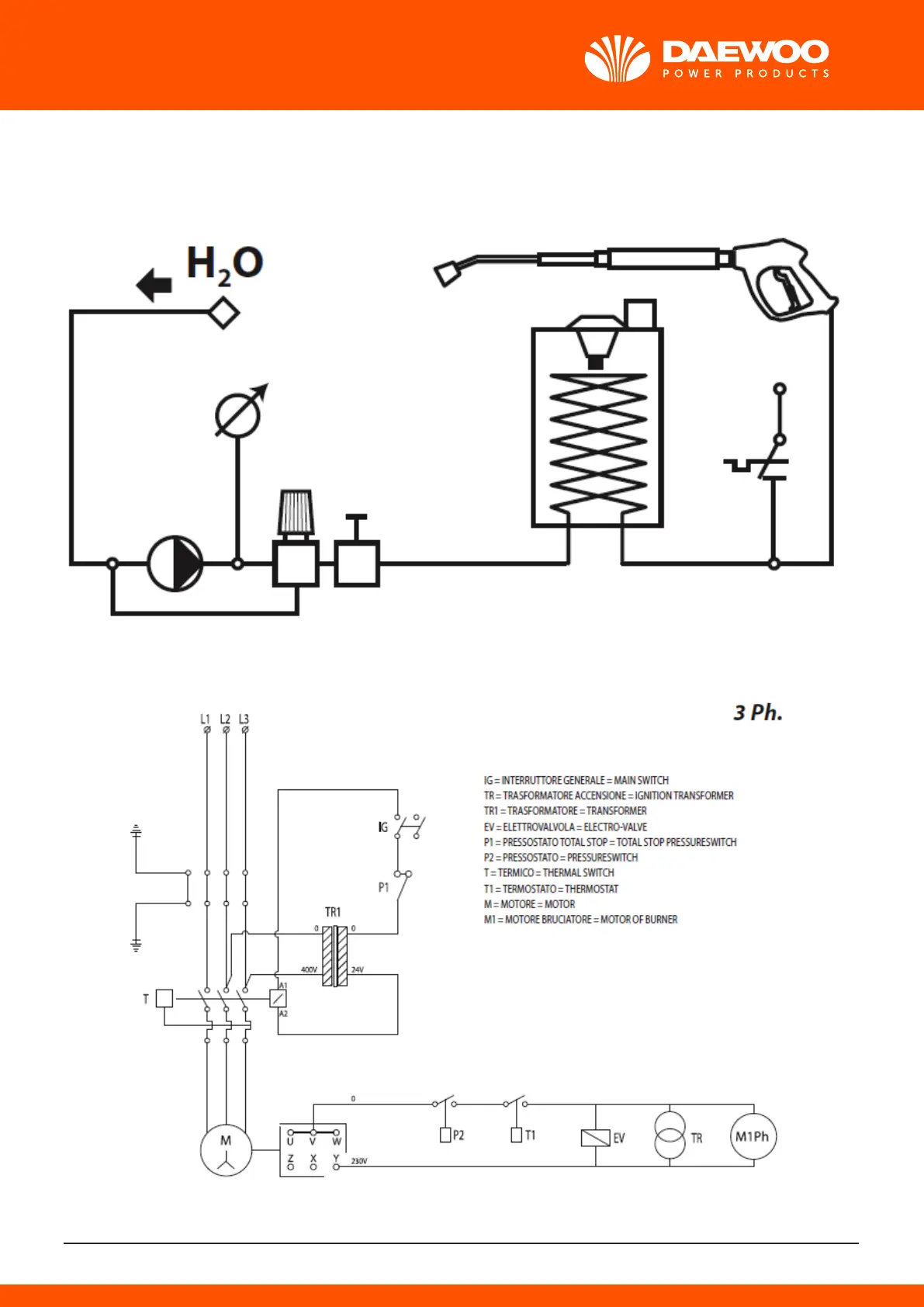 DAEWOO
POWER PRODUCTS

$H_2O$

3 Ph.

L1 L2 L3

IG = INTERRUTTORE GENERALE = MAIN SWITCH
TR = TRASFORMATORE ACCENSIONE = IGNITION TRANSFORMER
TR1 = TRASFORMATORE = TRANSFORMER
EV = ELETTROVALVOLA = ELECTRO-VALVE
P1 = PRESSOSTATO TOTAL STOP = TOTAL STOP PRESSURESWITCH
P2 = PRESSOSTATO = PRESSURESWITCH
T = TERMICO = THERMAL SWITCH
T1 = TERMOSTATO = THERMOSTAT
M = MOTORE = MOTOR
M1 = MOTORE BRUCIATORE = MOTOR OF BURNER

IG
P1
TR1
0 0
400V 24V
T
A1
A2
0
M
U V W
Z X Y
230V
P2
T1
EV
TR
M1Ph