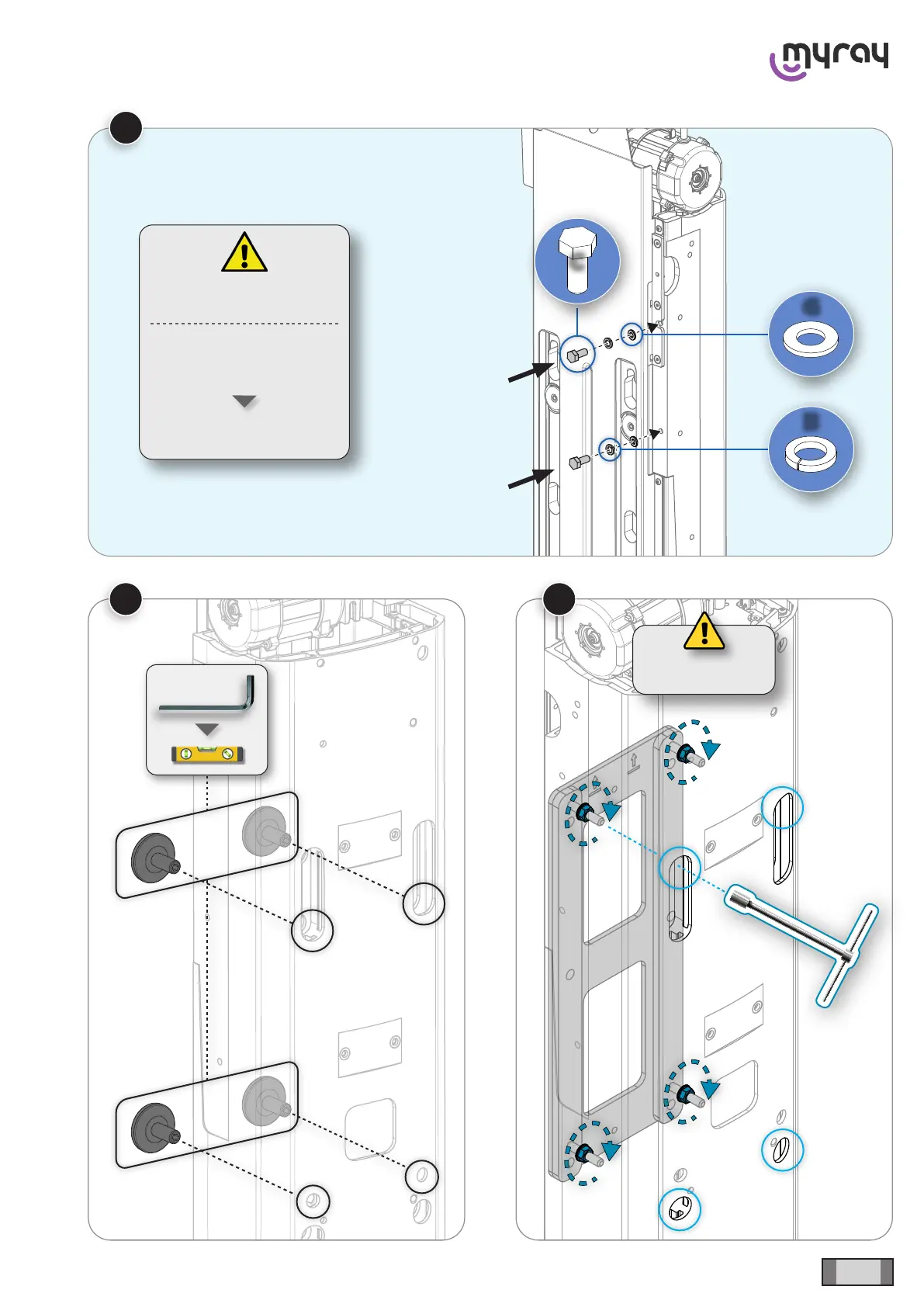 myray