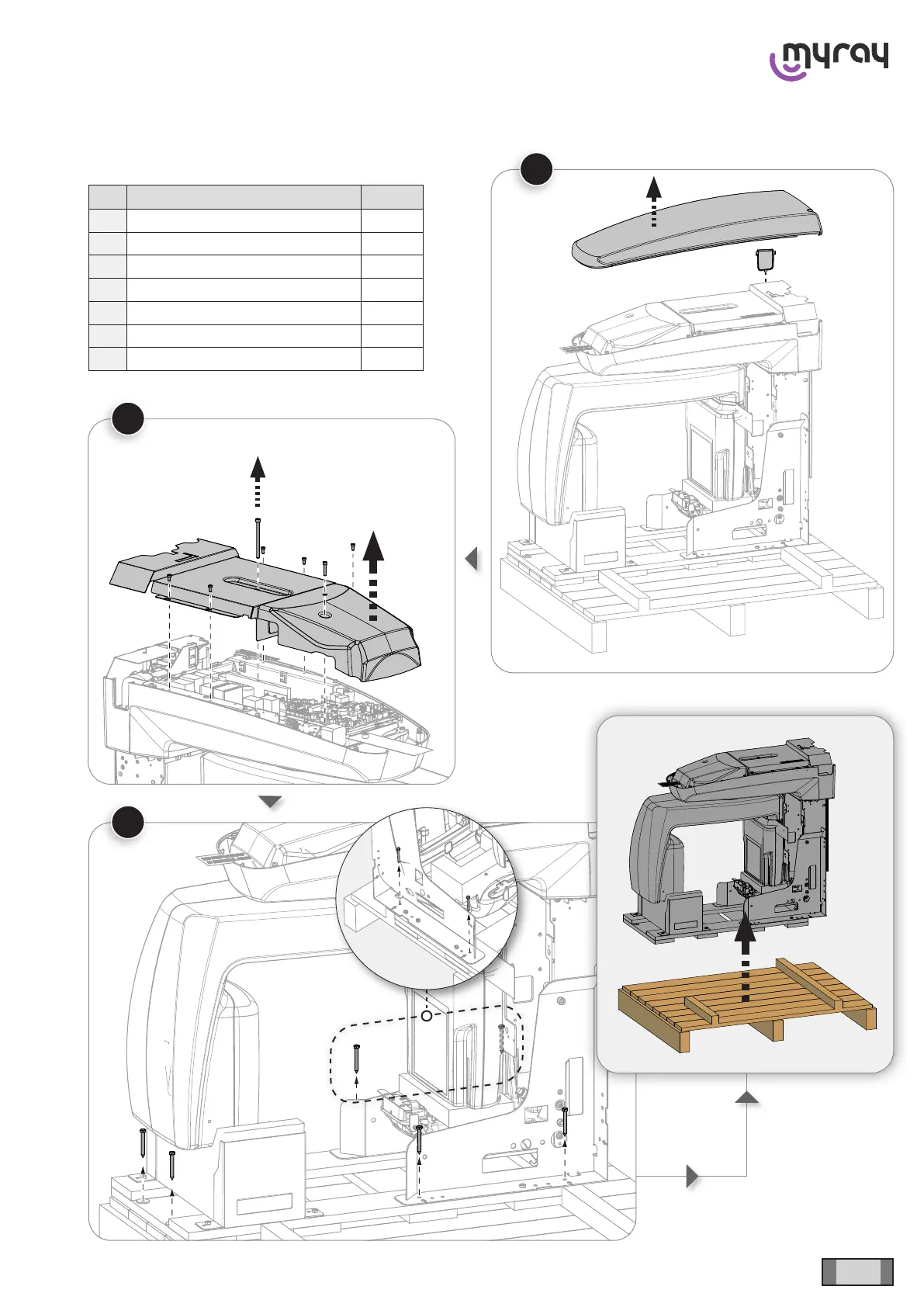 myray