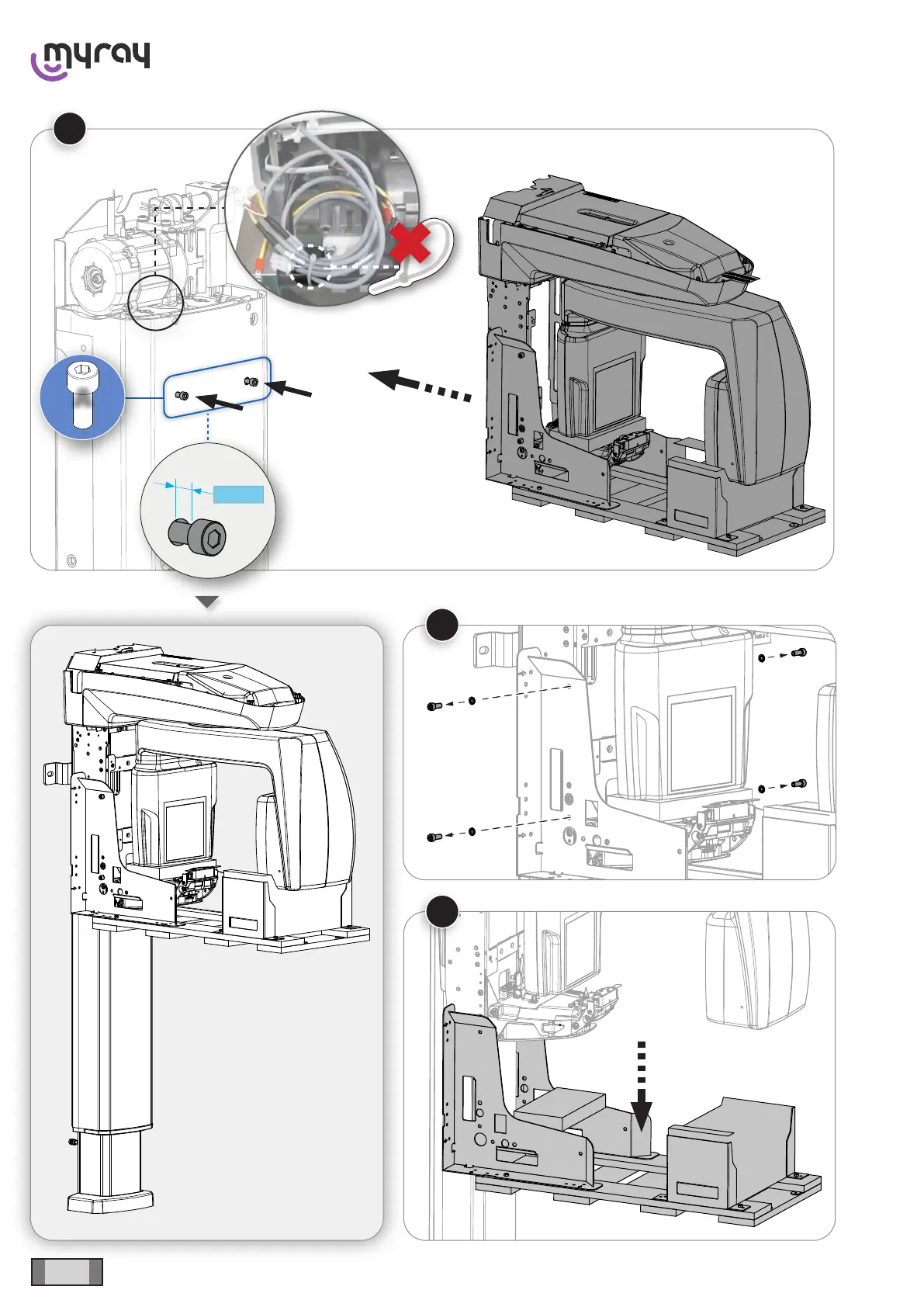 myray